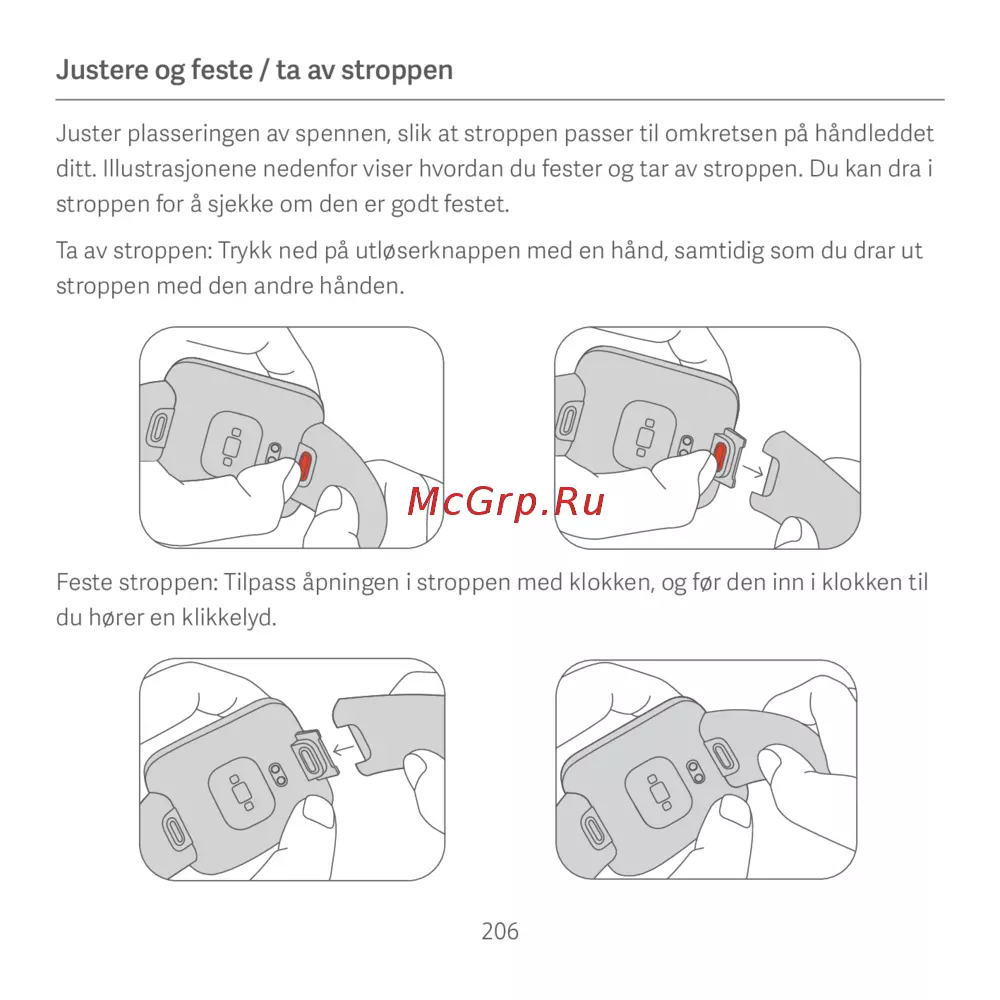 Justere og feste / ta av stroppen

Juster plasseringen av spennen, slik at stroppen passer til omkretsen på håndleddet ditt. Illustrasjonene nedenfor viser hvordan du fester og tar av stroppen. Du kan dra i stroppen for å sjekke om den er godt festet.

Ta av stroppen: Trykk ned på utløserknappen med en hånd, samtidig som du drar ut stroppen med den andre hånden.

McGrp.Ru

Feste stroppen: Tilpass åpningen i stroppen med klokken, og før den inn i klokken til du hører en klikkelyd.

206