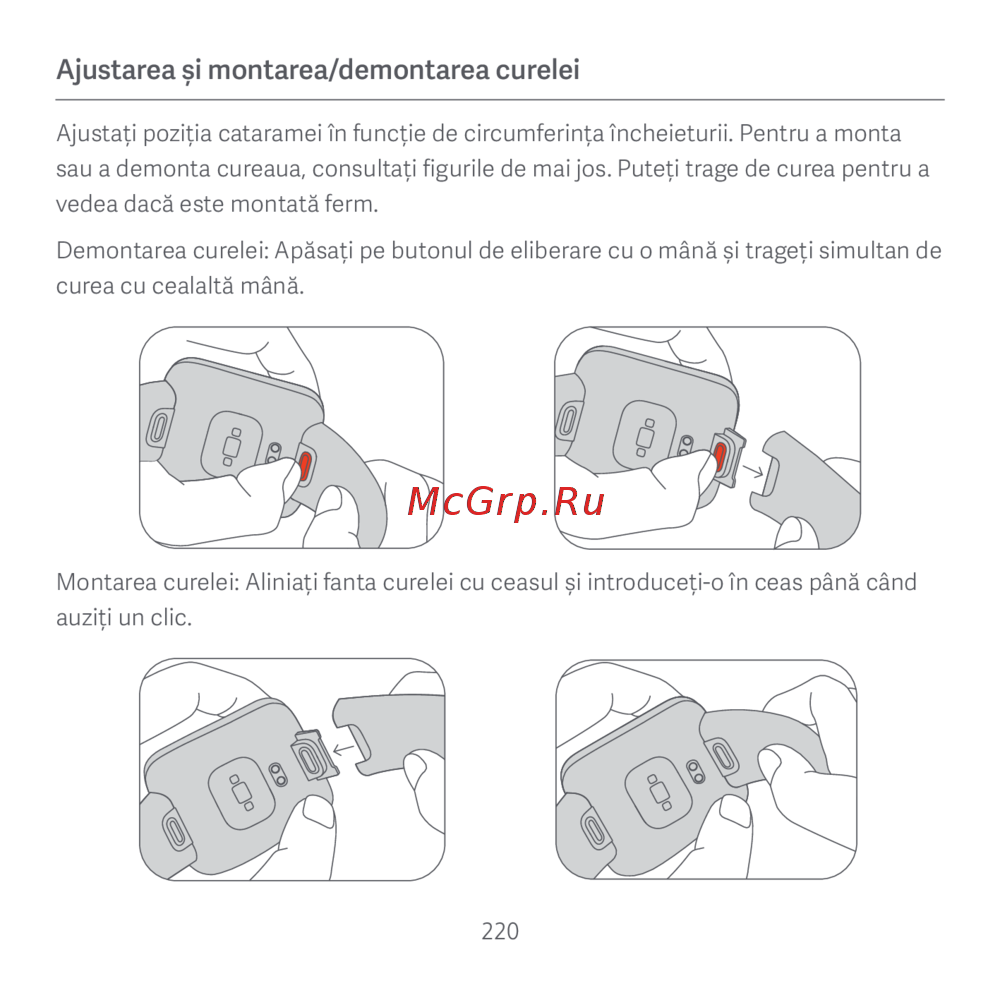 Ajustarea și montarea/demontarea curelei

Ajustați poziția cataramei în funcție de circumferința încheieturii. Pentru a monta sau a demonta cureaua, consultați figurile de mai jos. Puteți trage de curea pentru a vedea dacă este montată ferm.

Demontarea curelei: Apăsați pe butonul de eliberare cu o mână și trageți simultan de curea cu cealaltă mână.

McGrp.Ru

Montarea curelei: Aliniați fanta curelei cu ceasul și introduceți-o în ceas până când auziți un clic.

220