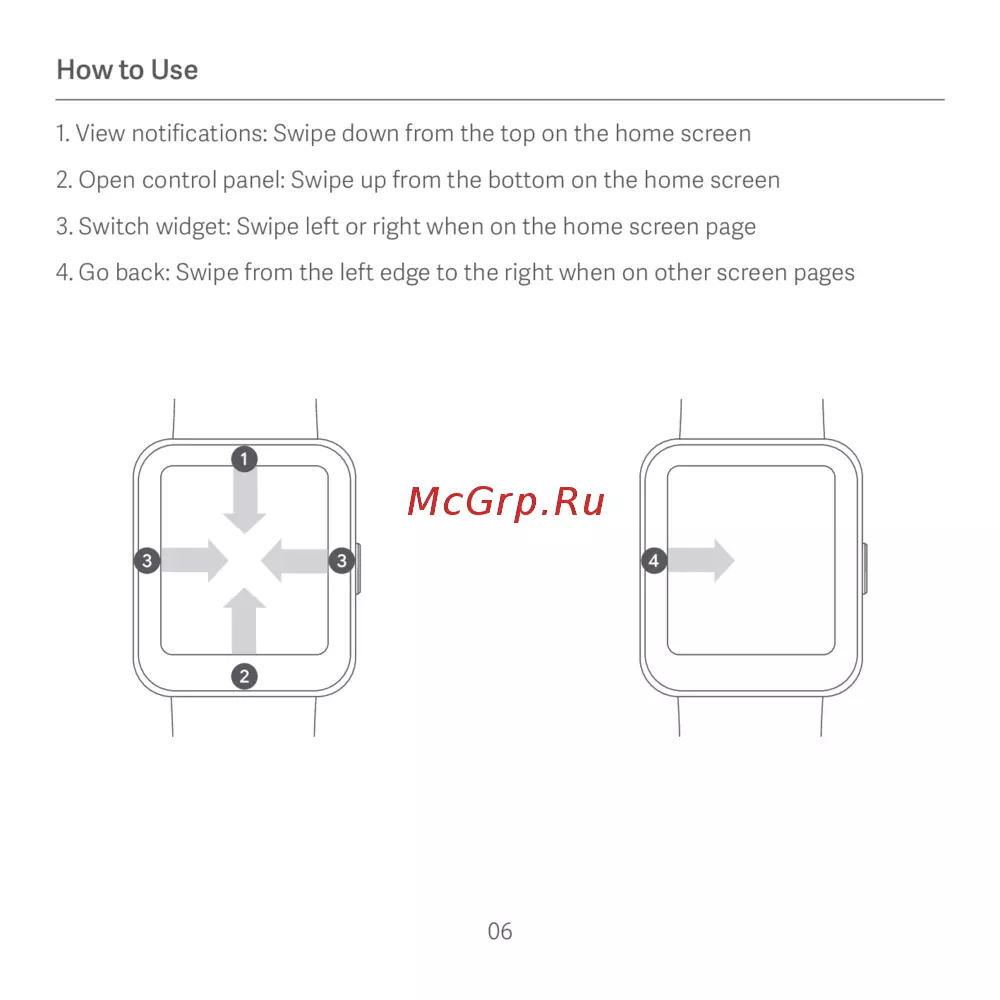 How to Use

1. View notifications: Swipe down from the top on the home screen

2. Open control panel: Swipe up from the bottom on the home screen

3. Switch widget: Swipe left or right when on the home screen page

4. Go back: Swipe from the left edge to the right when on other screen pages

1

3

3

2

McGrp.Ru

4

06