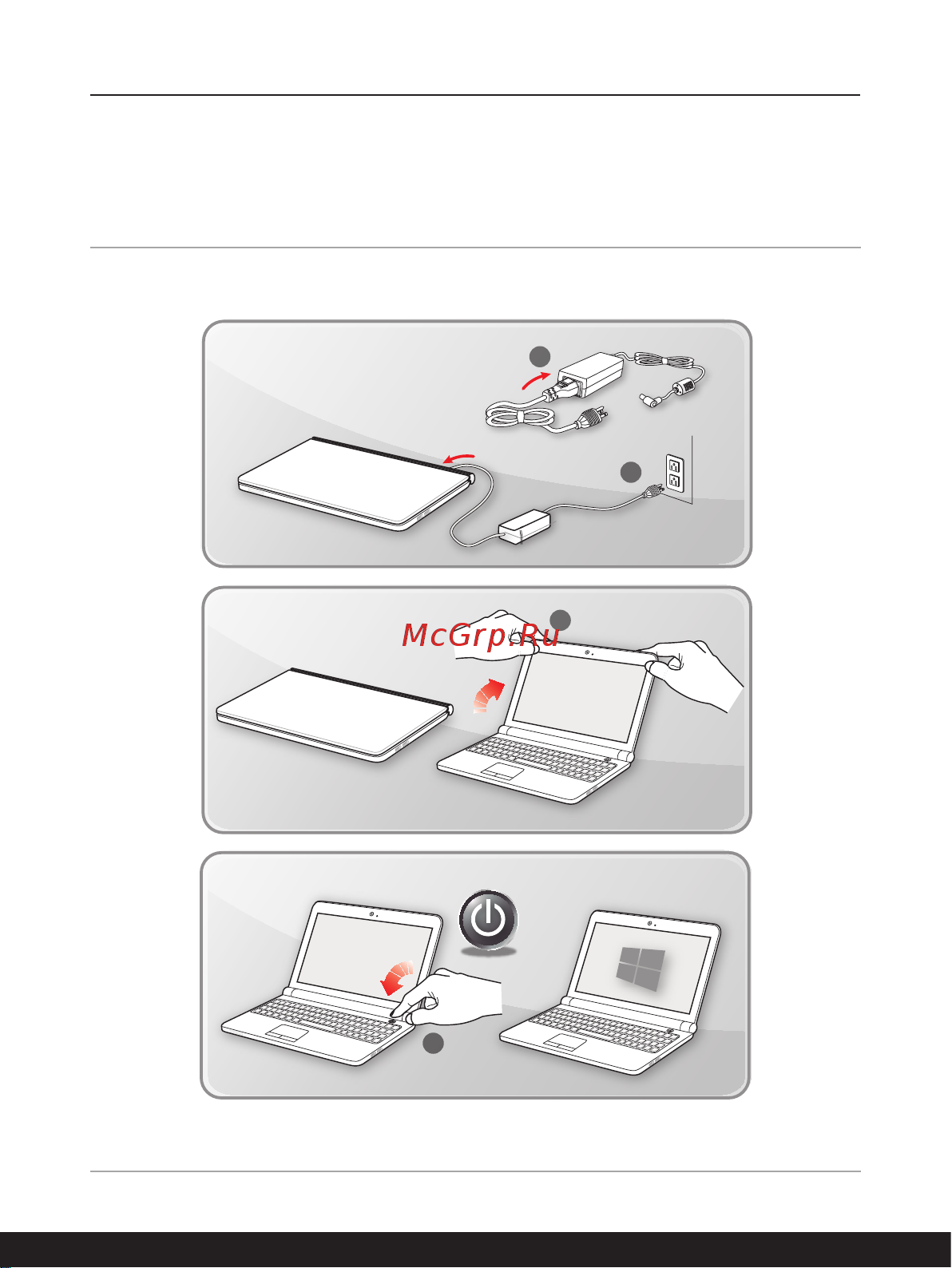 McGrp.Ru