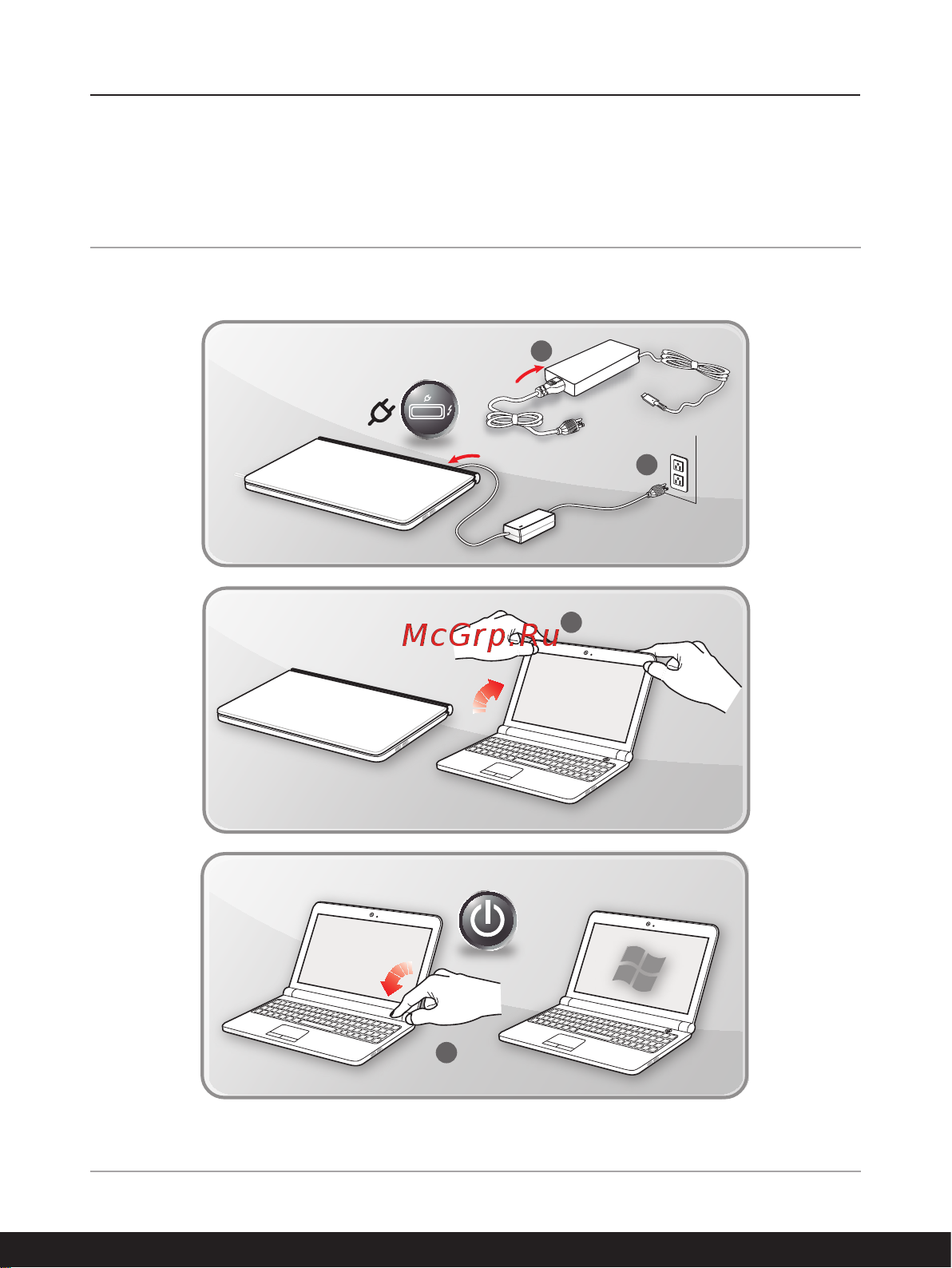 McGrp.Ru