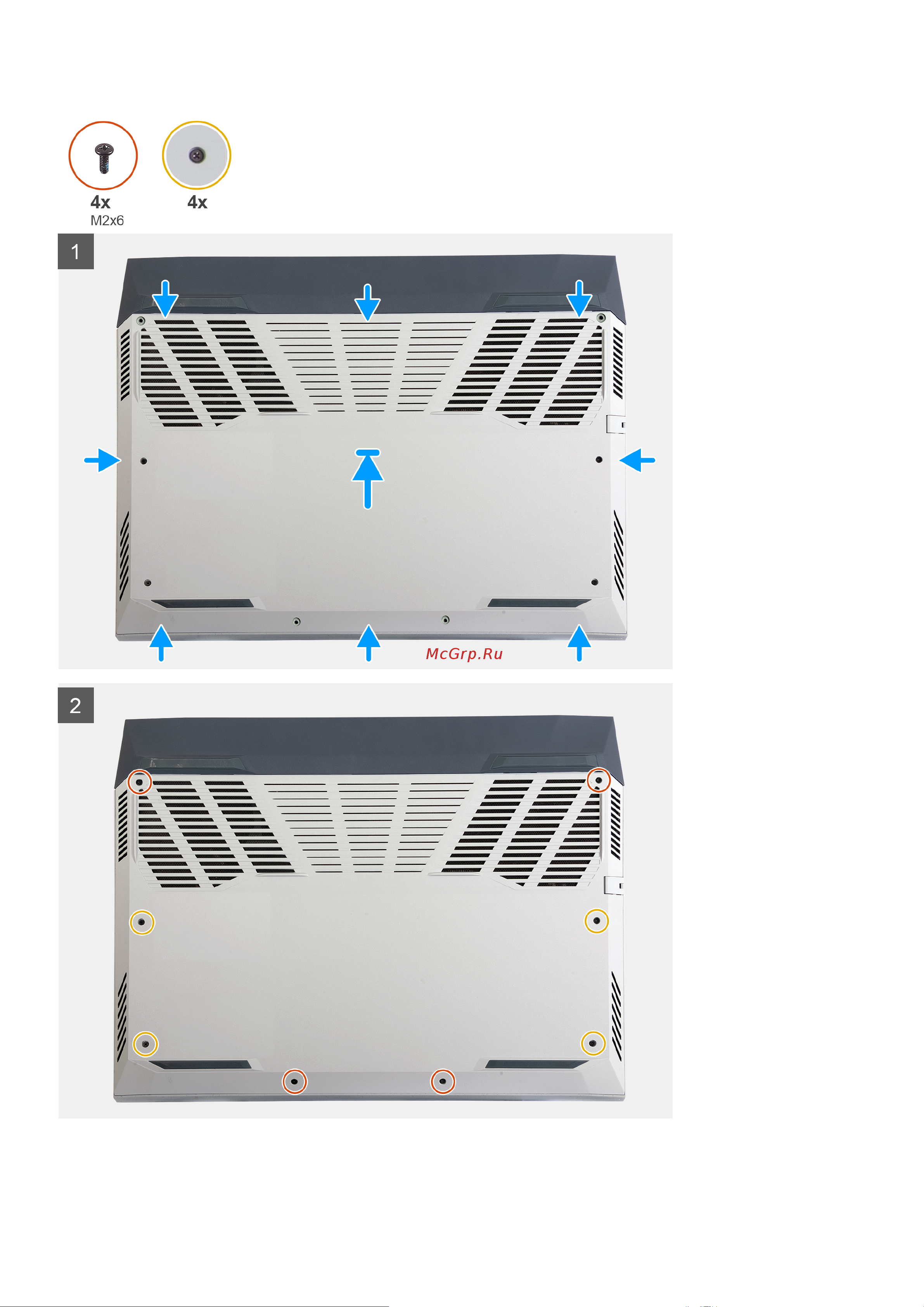 4x
M2x6

4x

1

McGrp.Ru

2