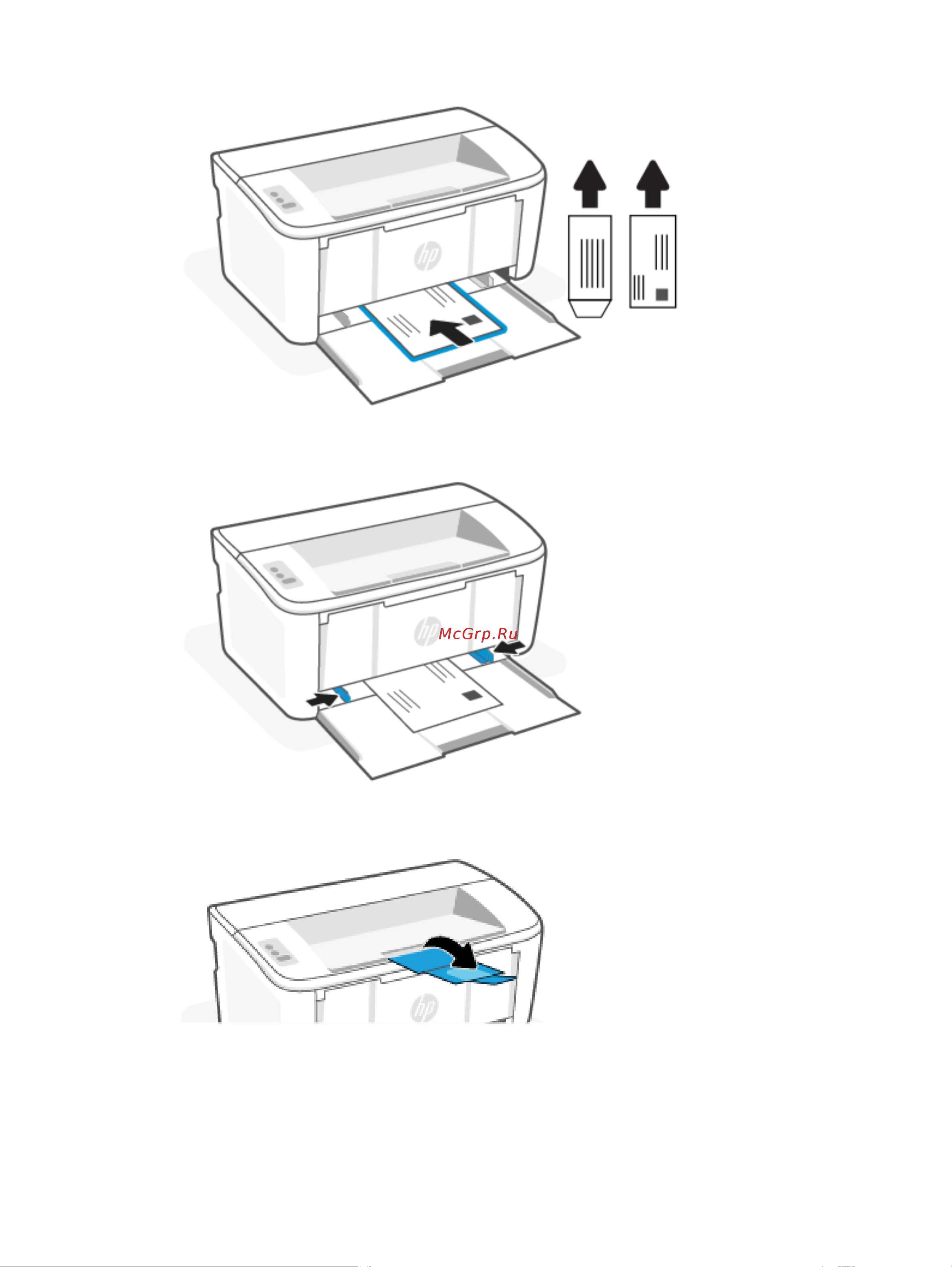 hp

hp McGrp.Ru

hp