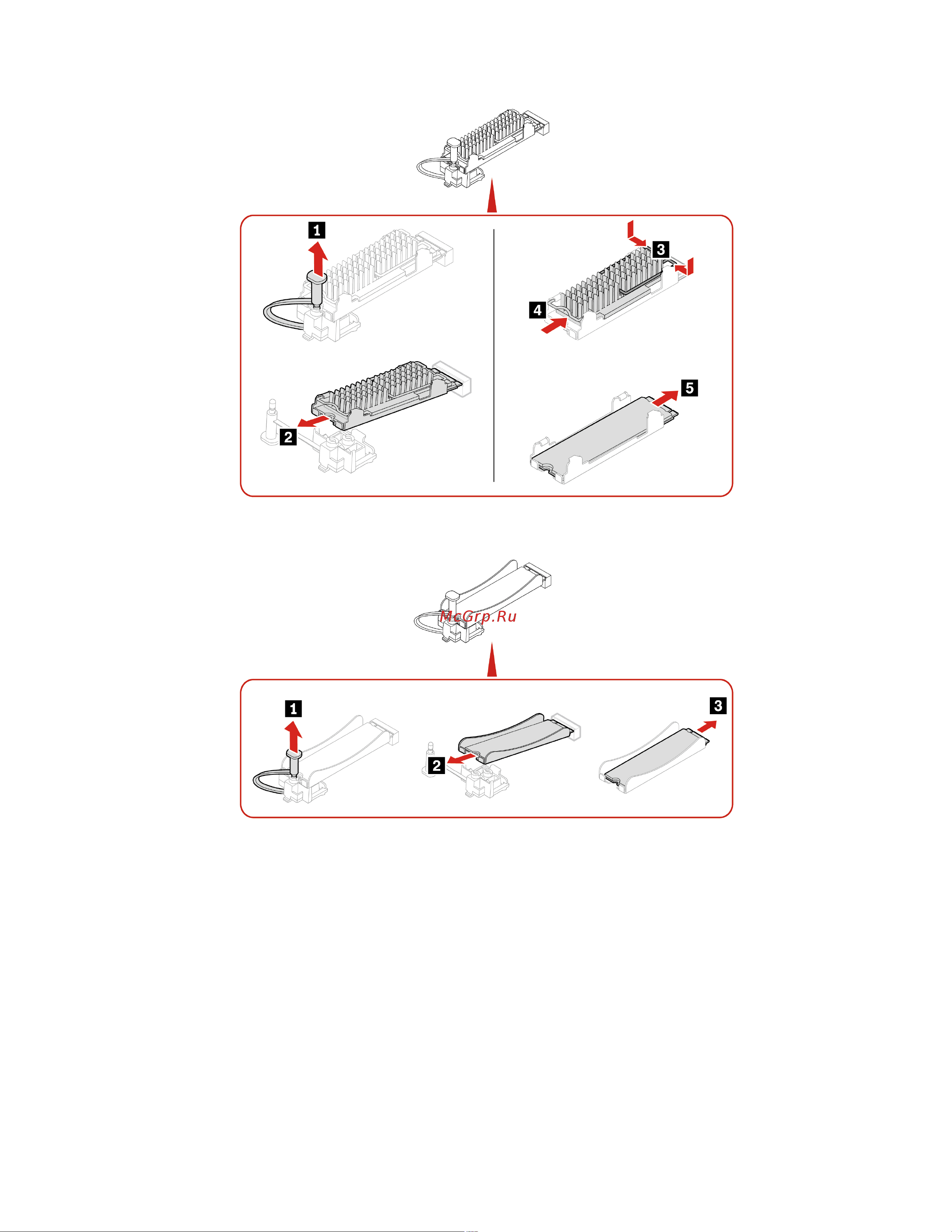 1

3

4

2

5

McGrp.Ru

1

2

3