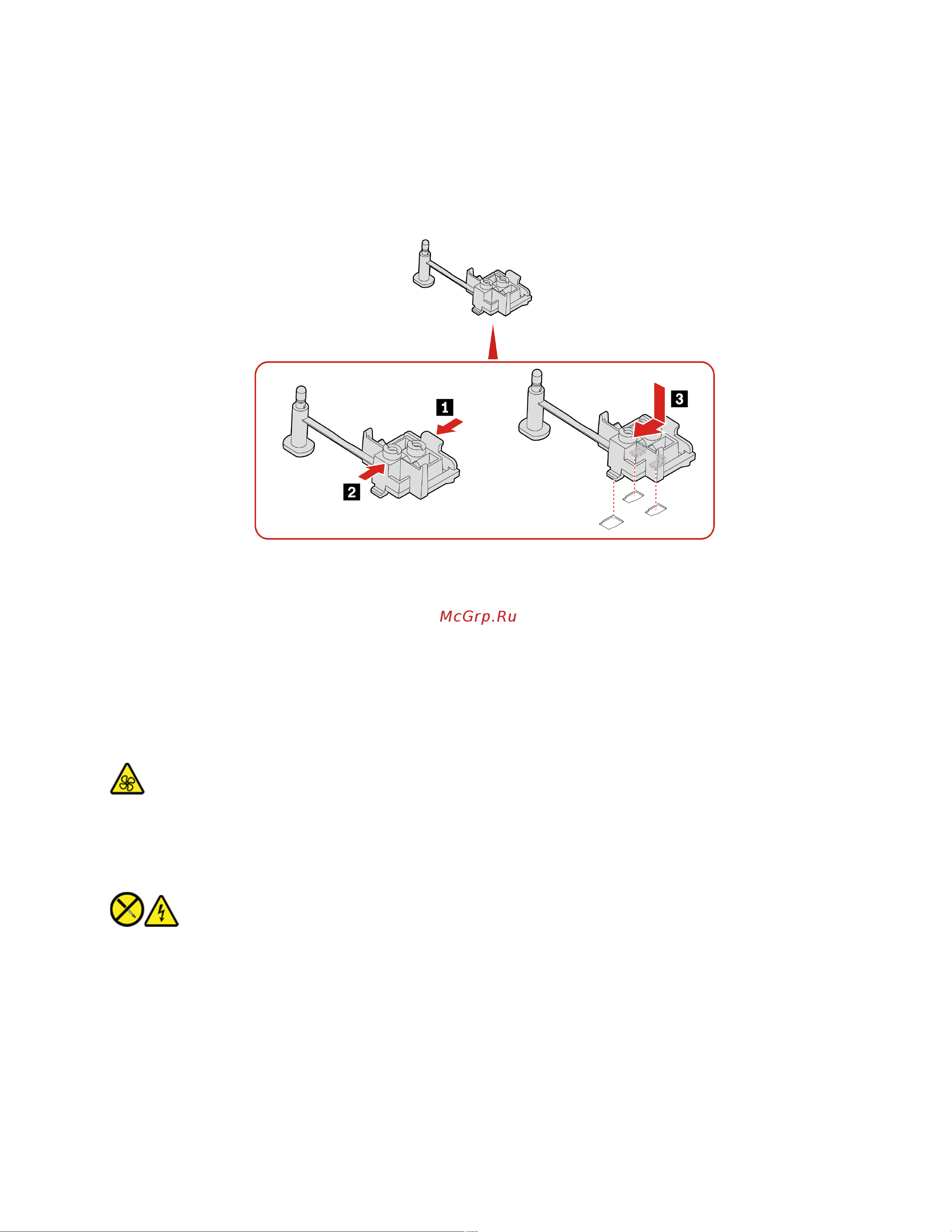 1

2

3

McGrp.Ru