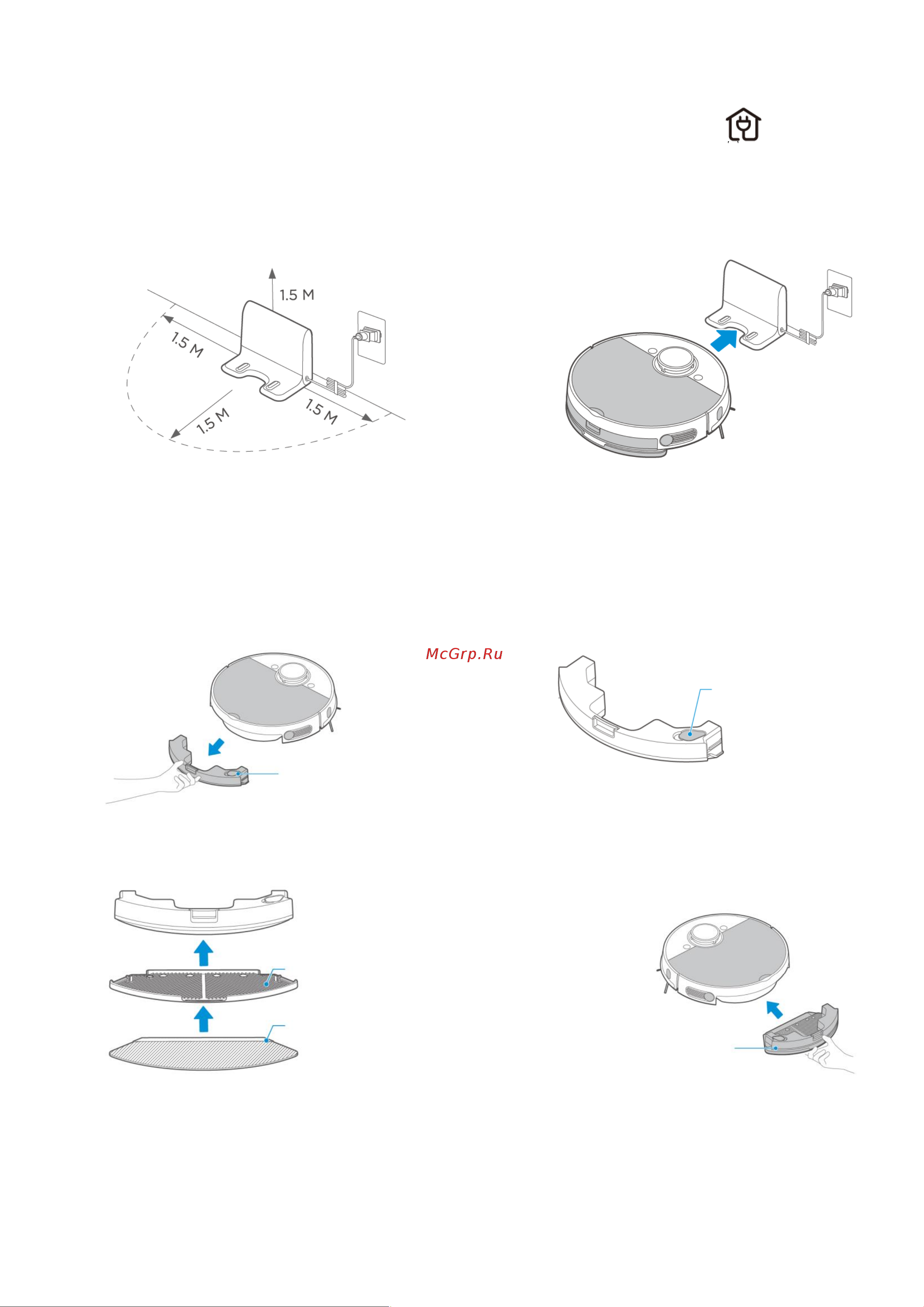 1.5 M

1.5 M

1.5 M

1.5 M

McGrp.Ru