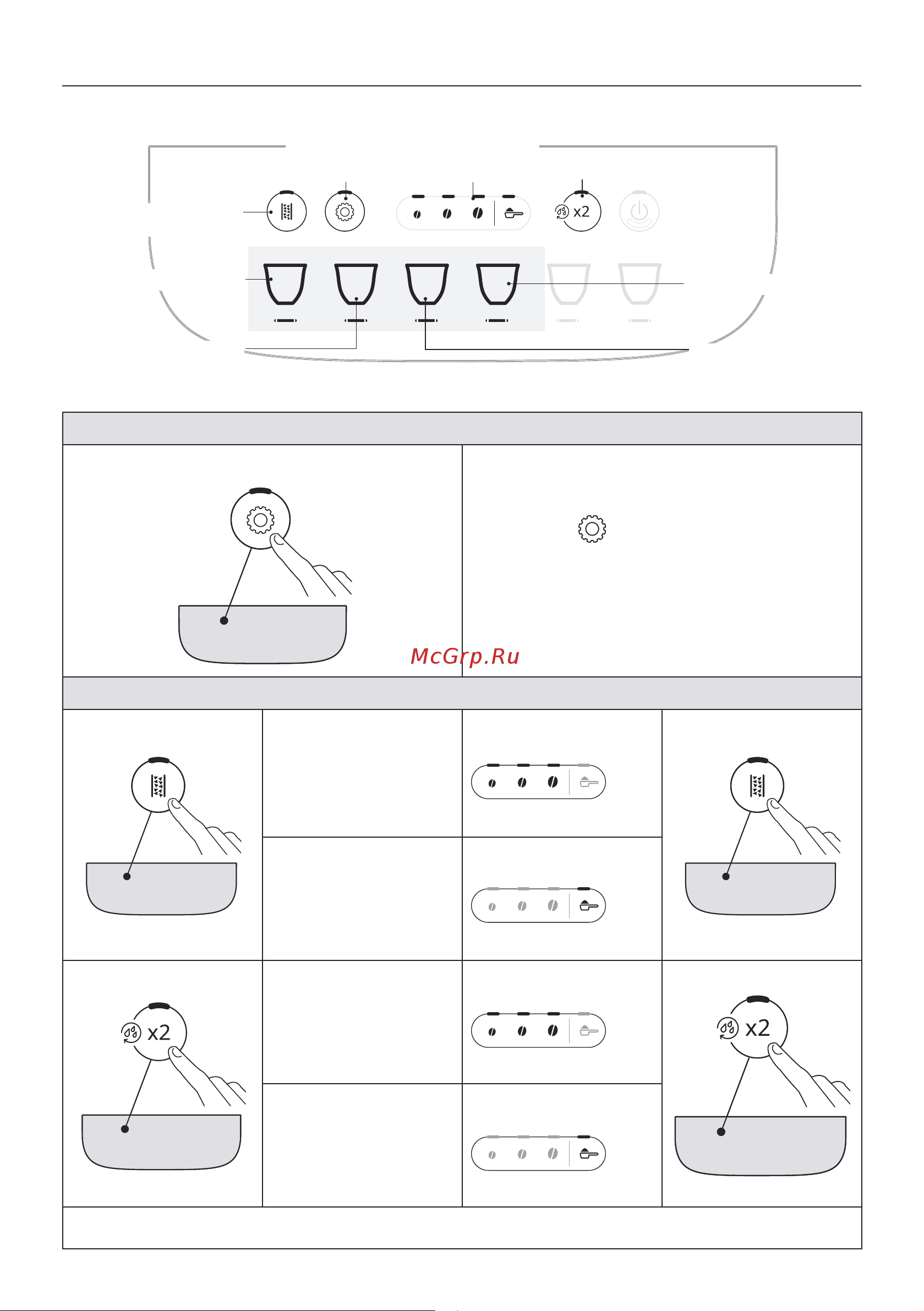 x2

McGrp.Ru

x2

x2