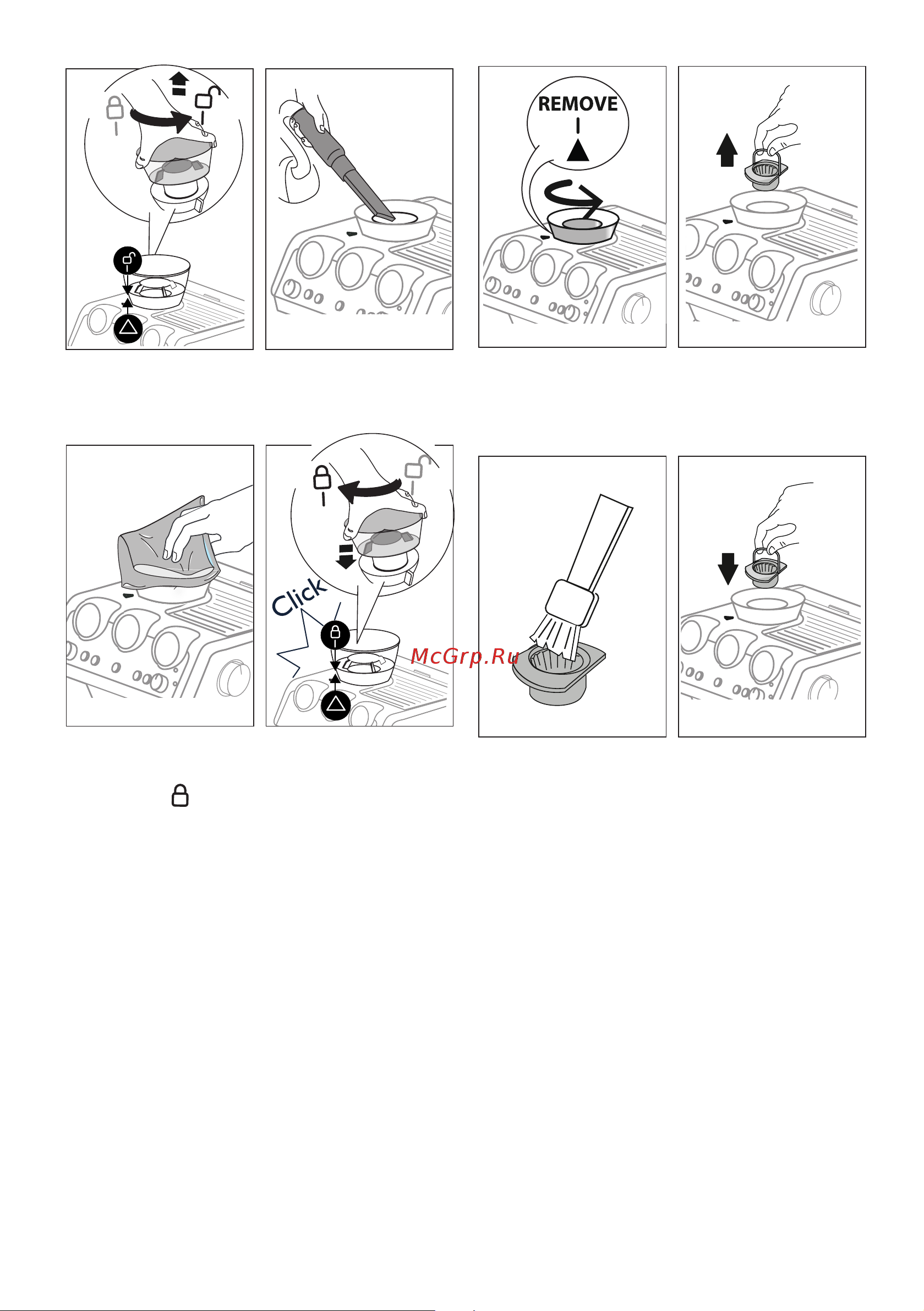 REMOVE

Click

McGrp.Ru