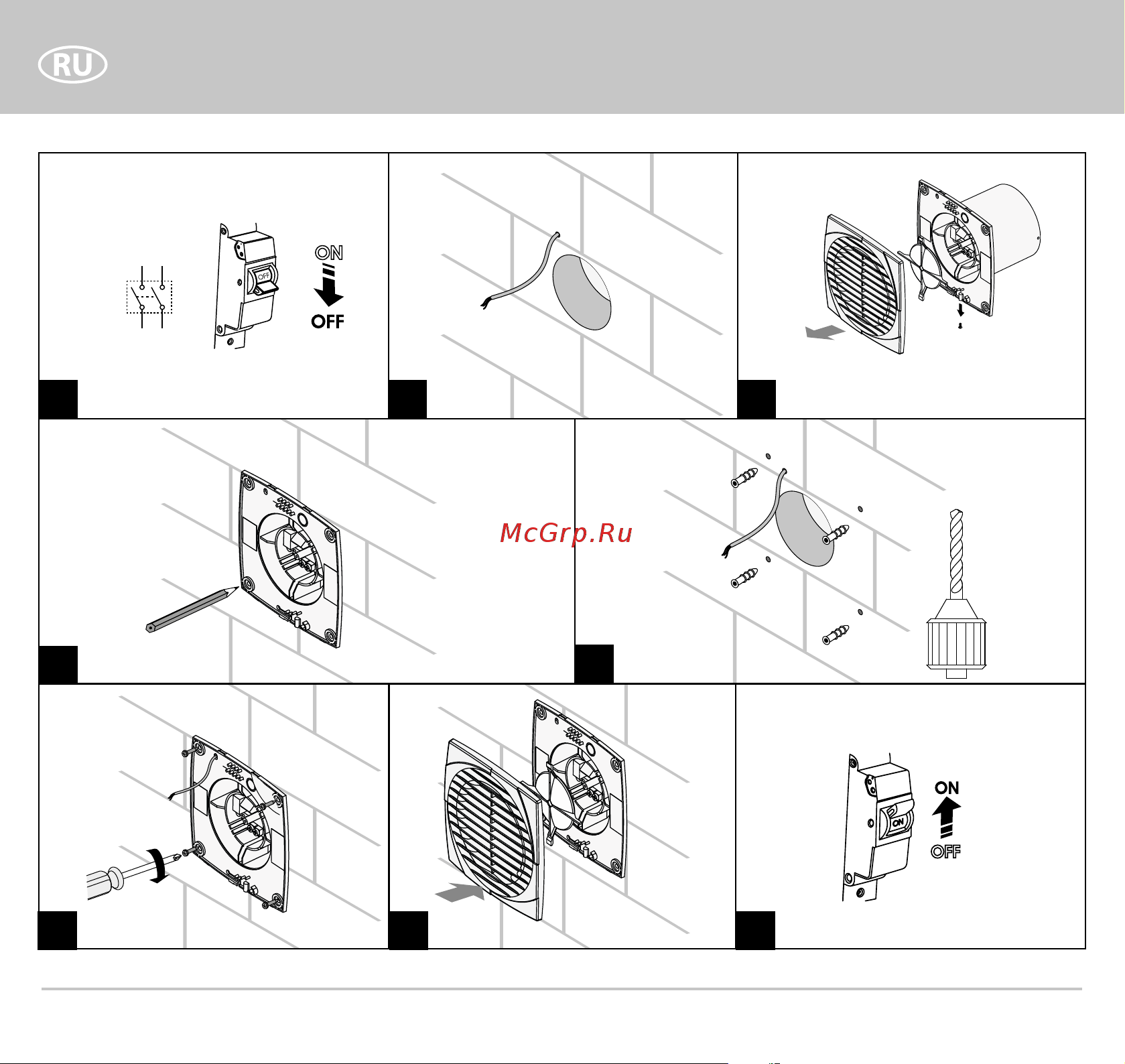 RU

OFF
ON
OFF

McGrp.Ru

ON
ON
OFF