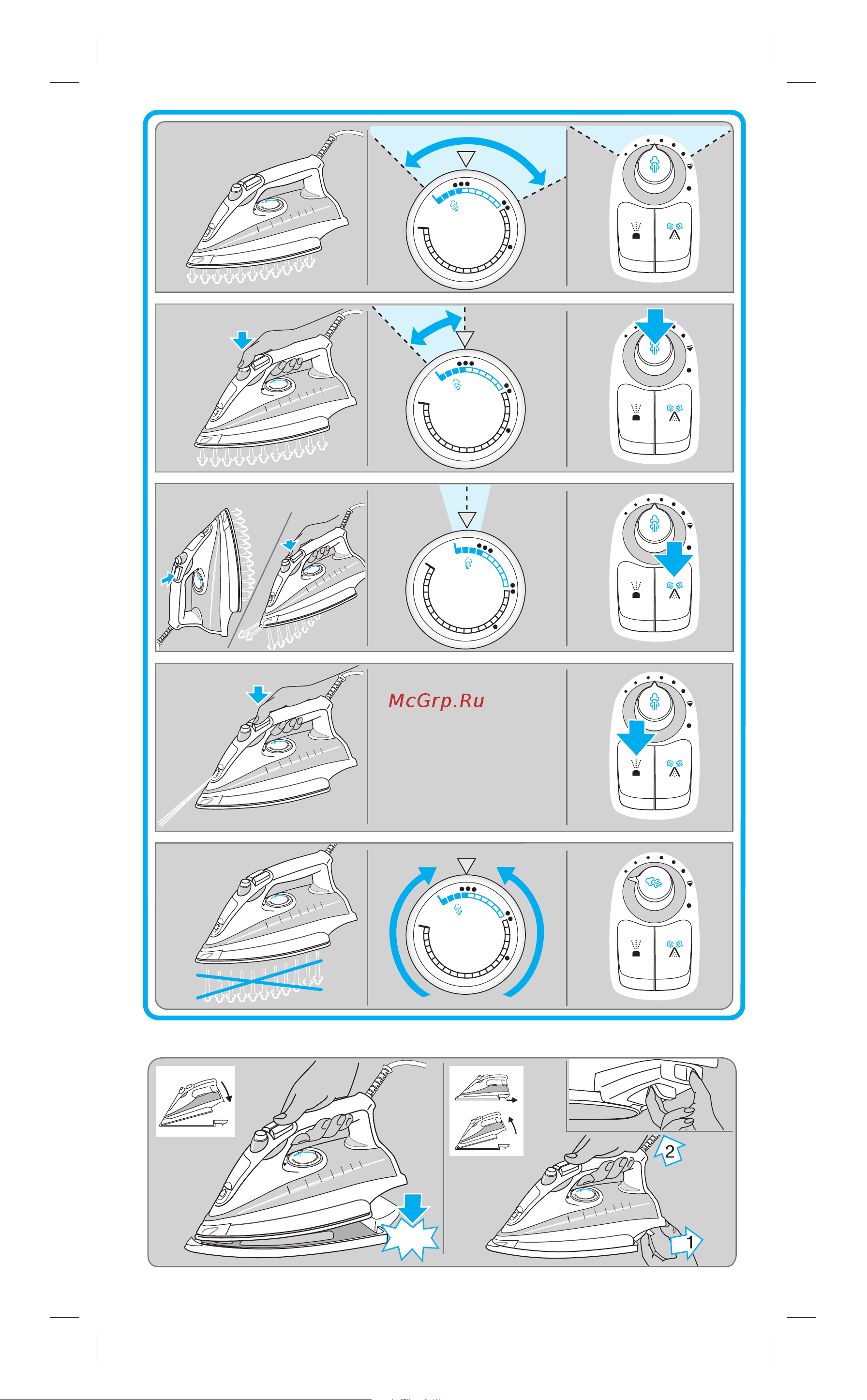 McGrp.Ru

2

1