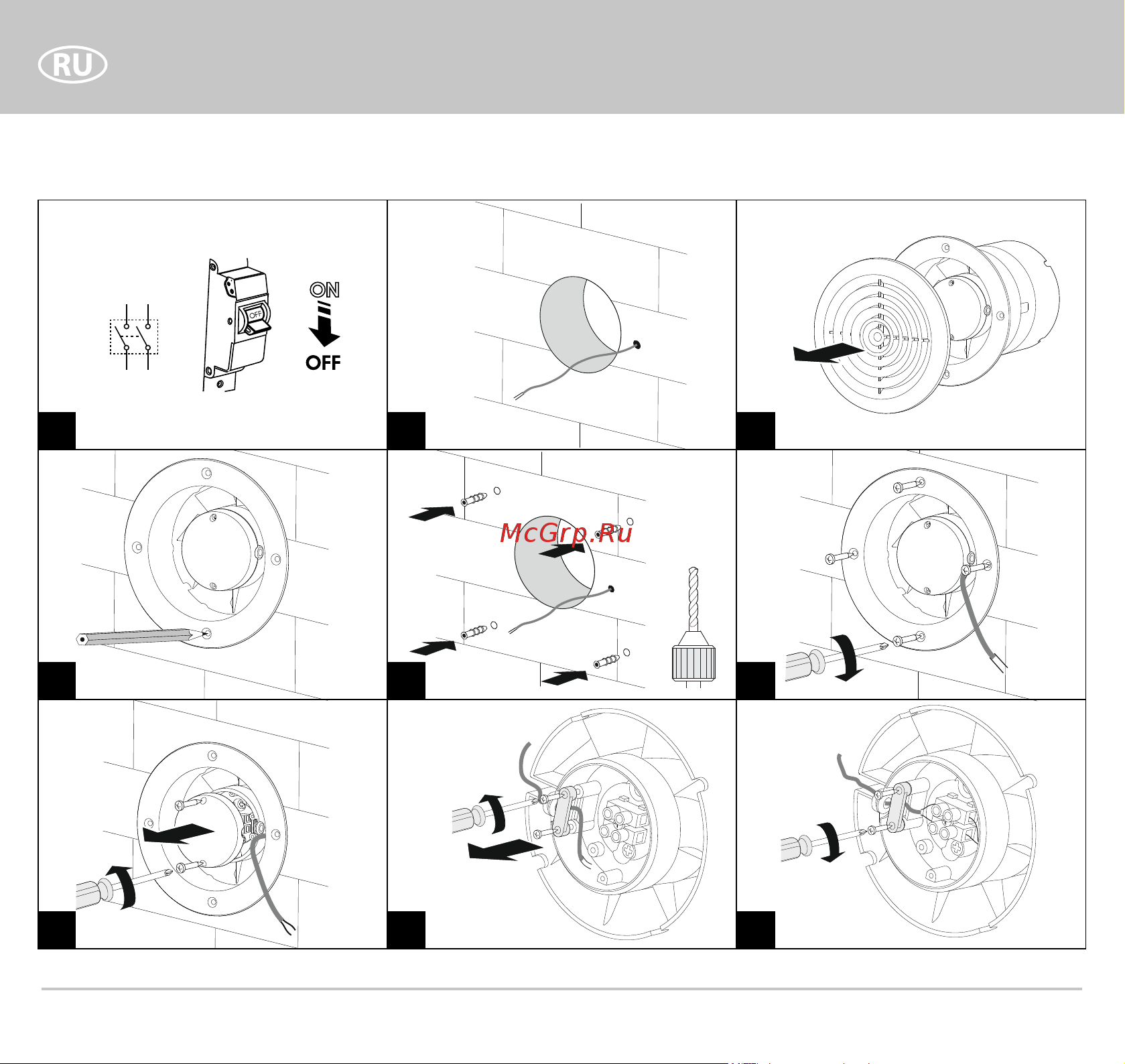 RU

OFF

ON

OFF

McGrp.Ru