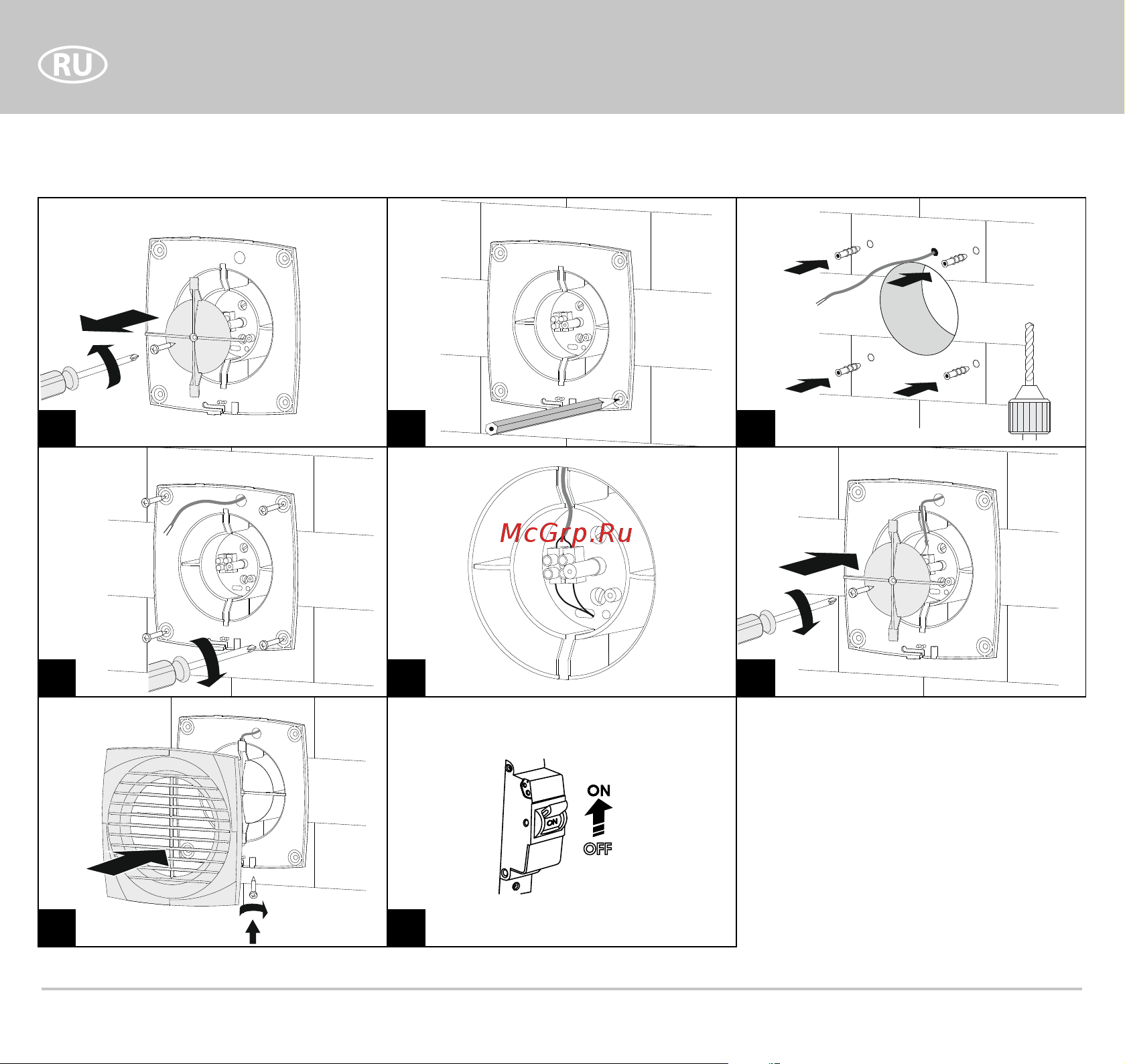 RU

McGrp.Ru

ON

ON

OFF