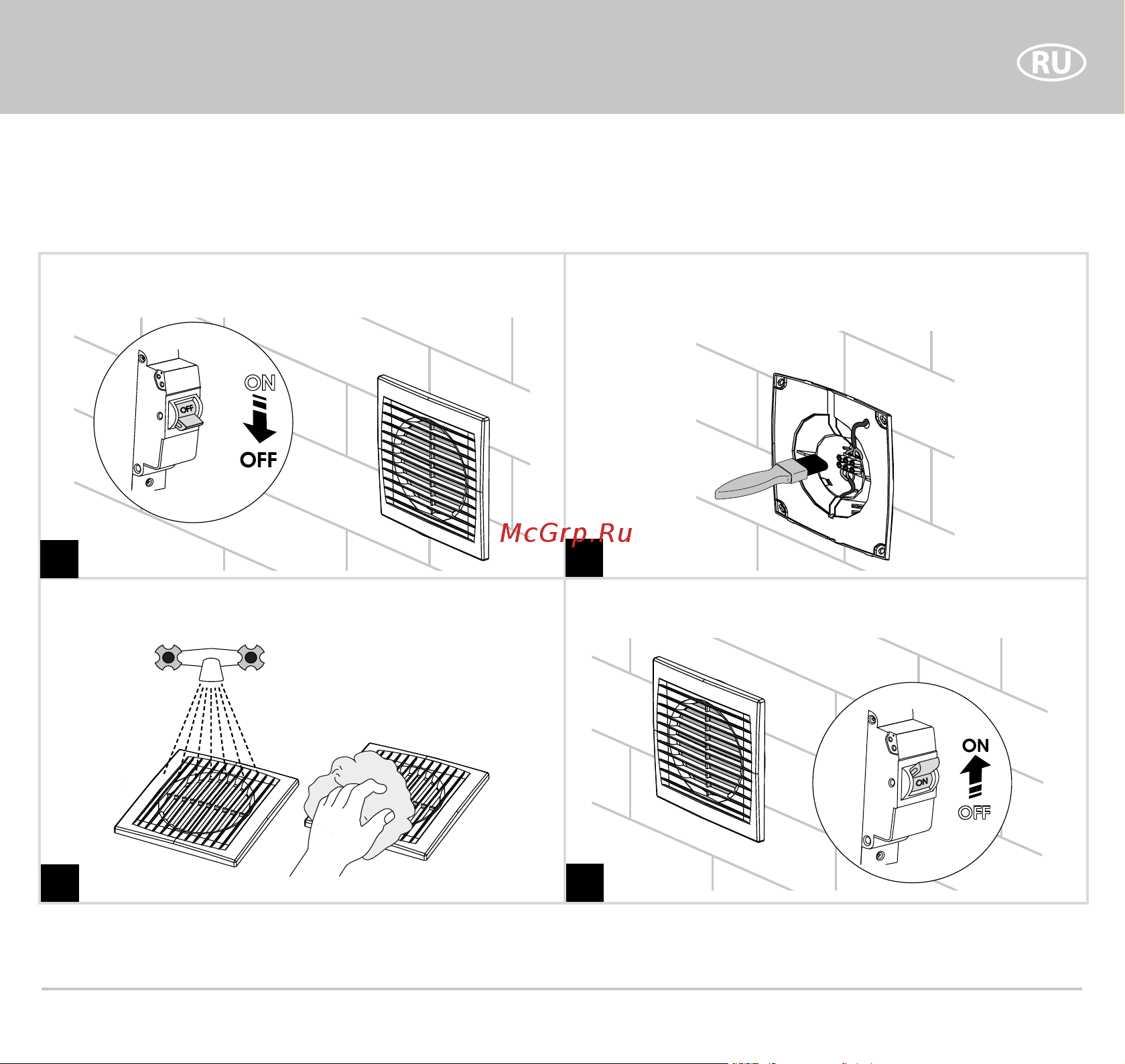 RU

OFF

ON

OFF

McGrp.Ru

ON

ON

OFF