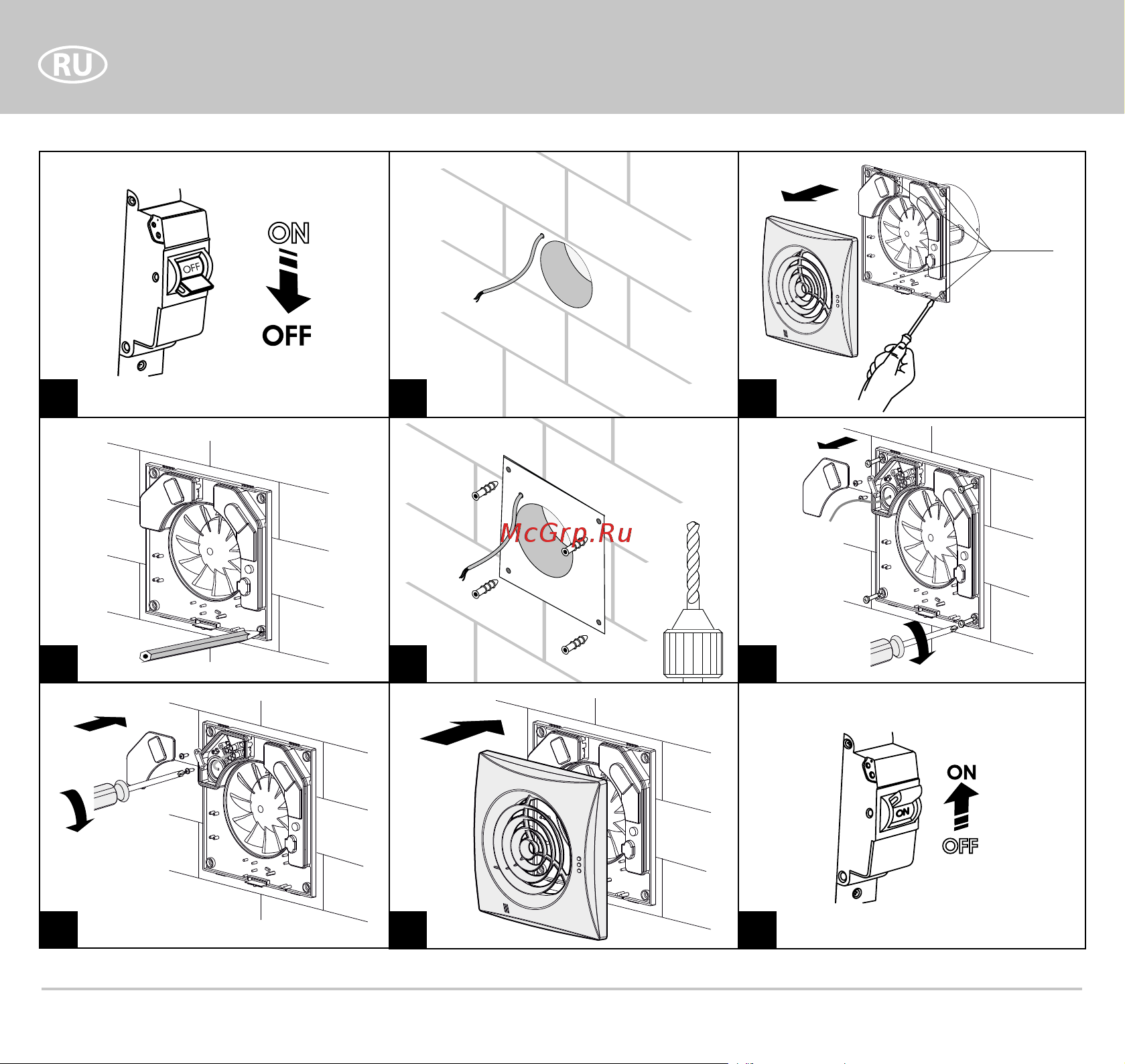 RU

OFF
ON
OFF

McGrp.Ru

ON
ON
OFF