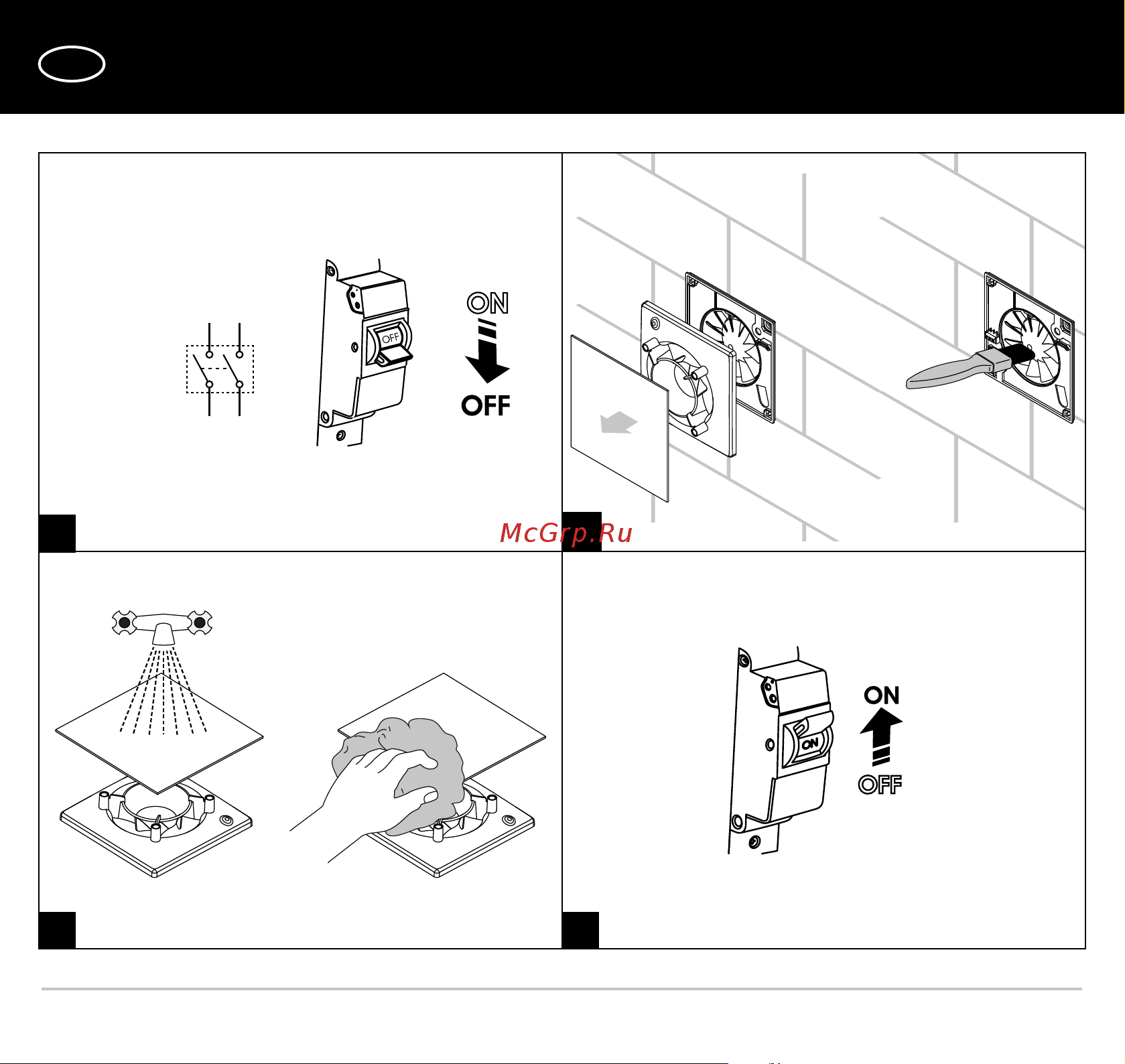 OFF
ON
OFF

McGrp.Ru

ON
ON
OFF