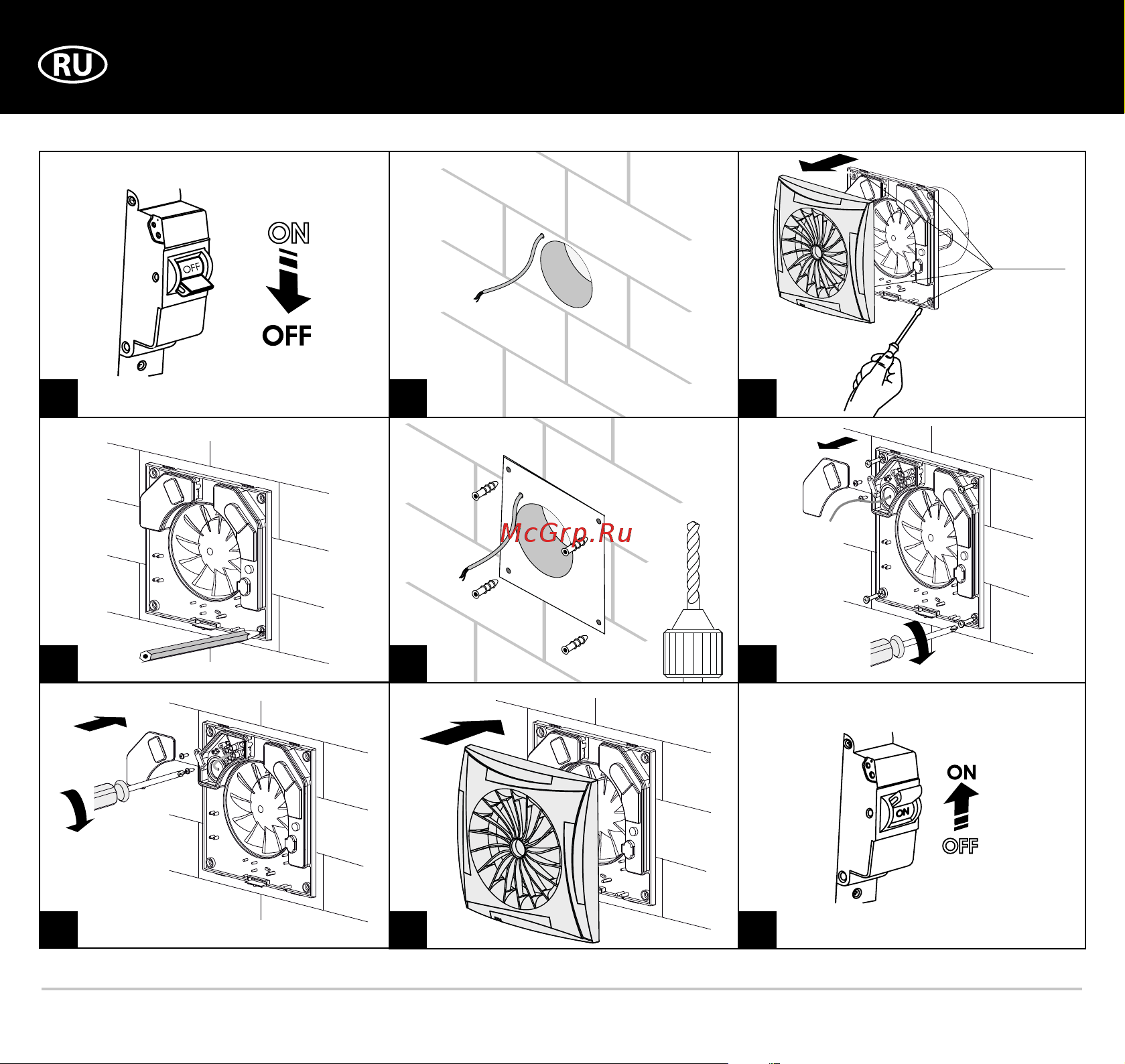 RU

OFF
ON
OFF

McGrp.Ru

ON
ON
OFF