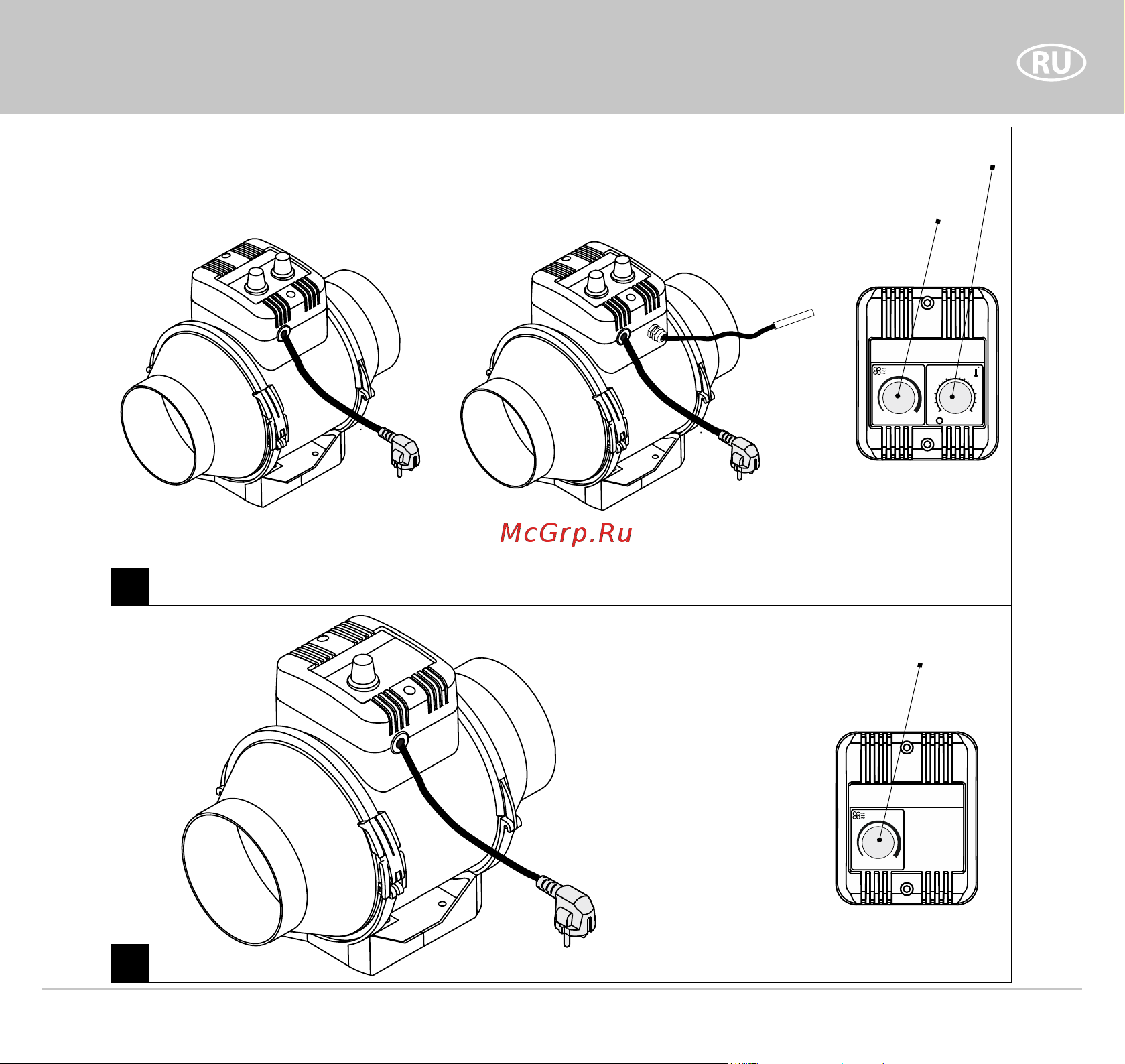 RU

McGrp.Ru