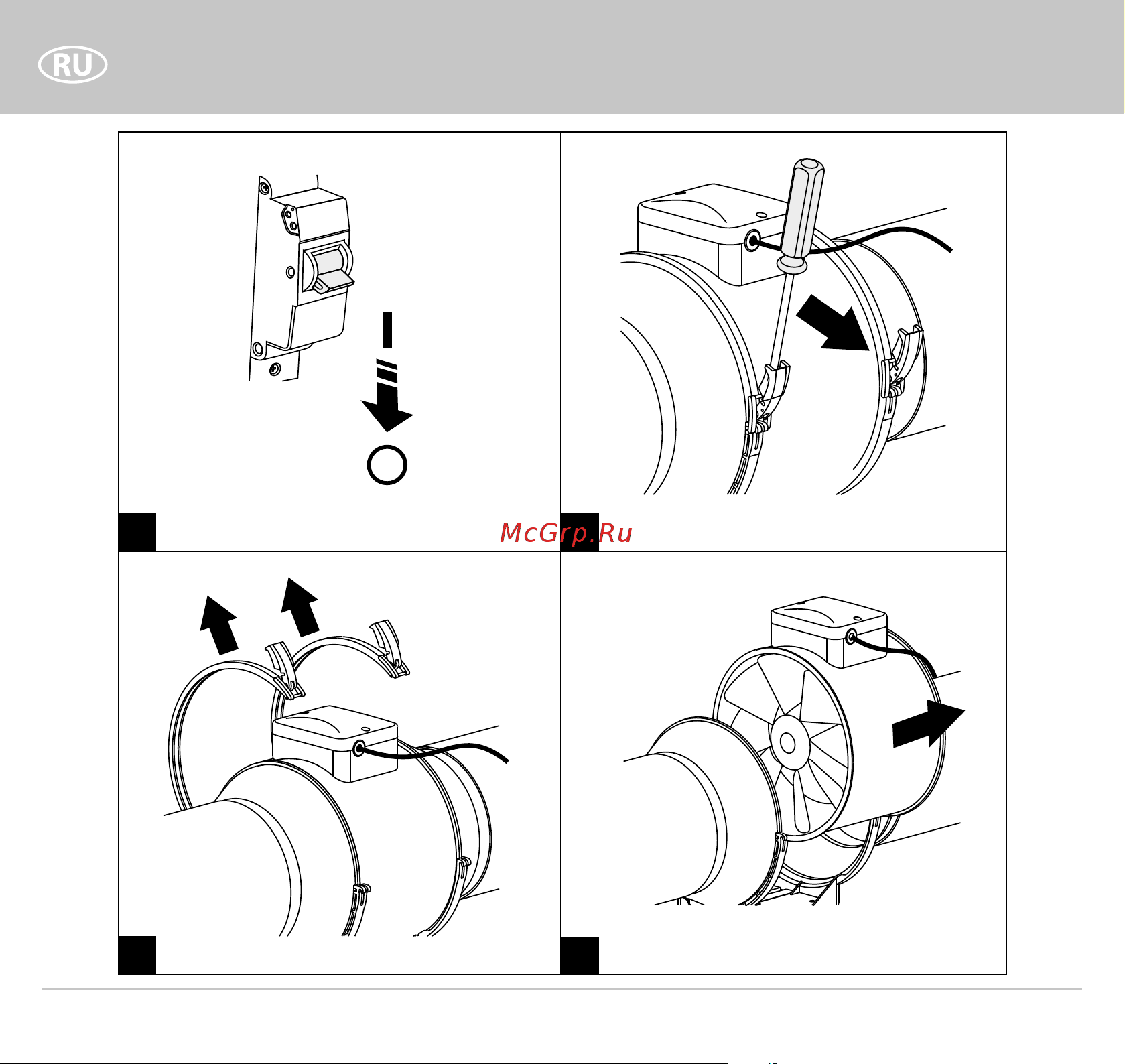 RU

I

O

McGrp.Ru