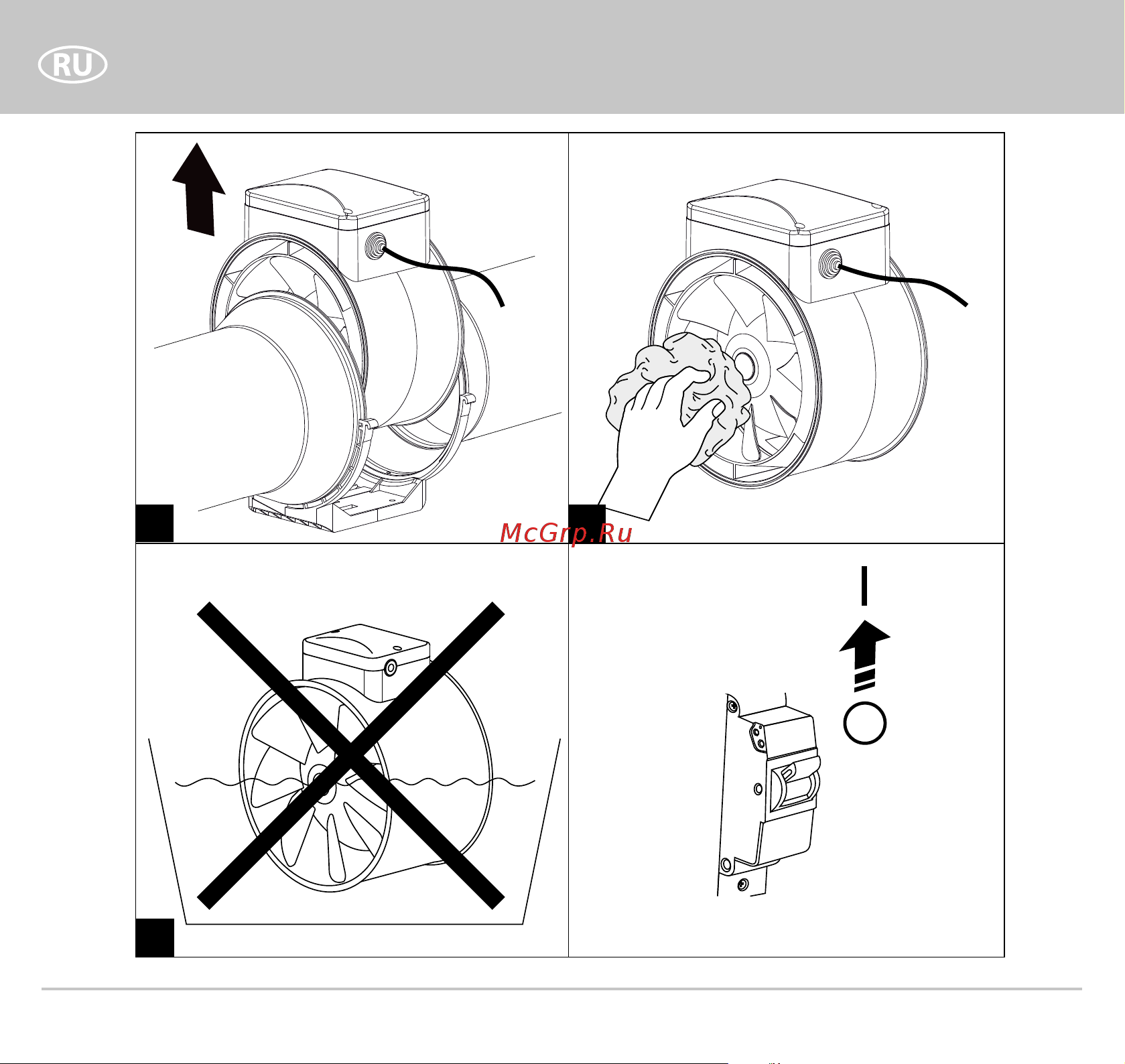 RU

McGrp.Ru

I

O