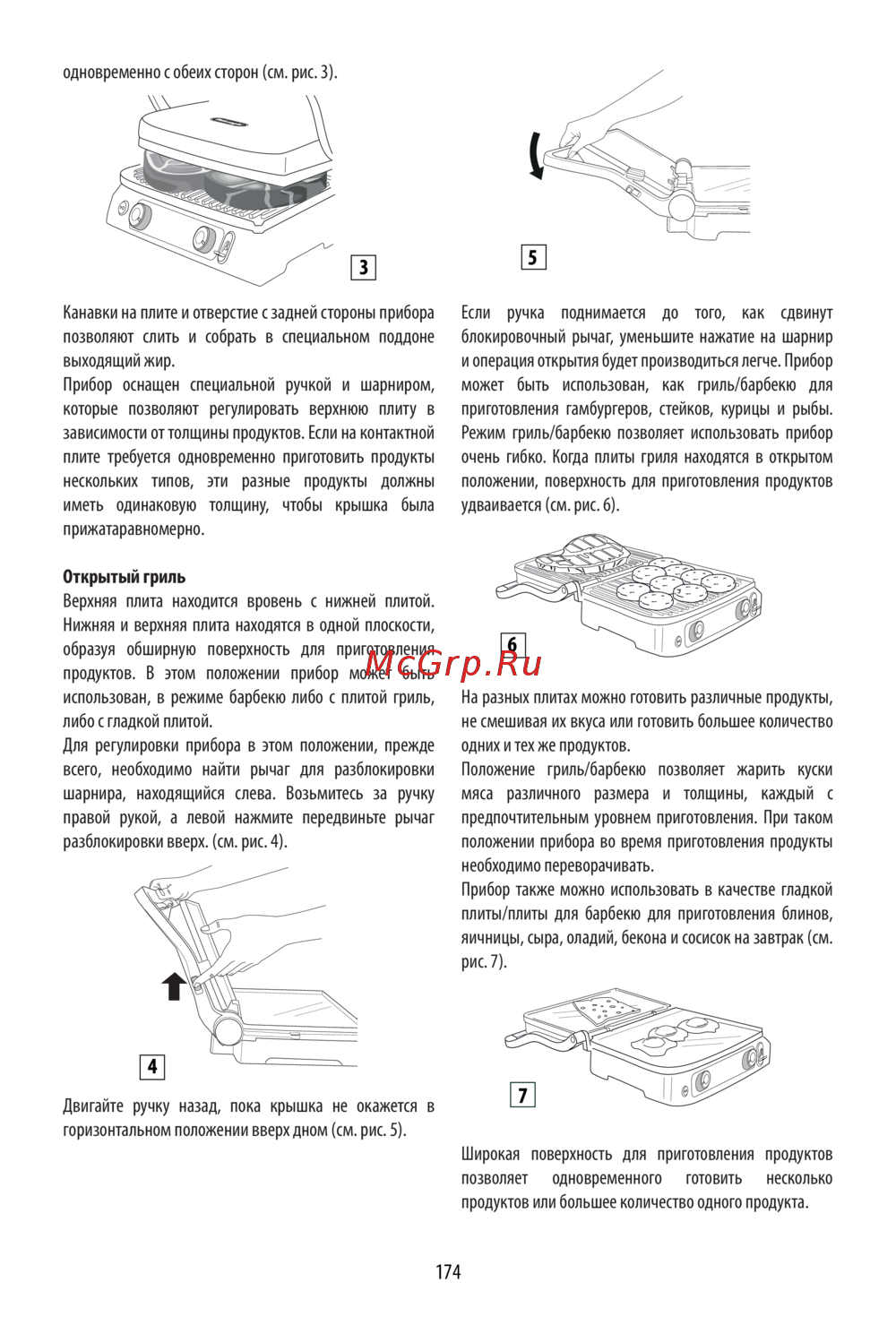 одновременно с обеих сторон (см. рис. 3).

3

Канавки на плите и отверстие с задней стороны прибора позволяют слить и собрать в специальном поддоне выходящий жир.

Прибор оснащен специальной ручкой и шарниром, которые позволяют регулировать верхнюю плиту в зависимости от толщины продуктов. Если на контактной плите требуется одновременно приготовить продукты нескольких типов, эти разные продукты должны иметь одинаковую толщину, чтобы крышка была прижатаравномерно.

Открытый гриль

Верхняя плита находится вровень с нижней плитой. Нижняя и верхняя плита находятся в одной плоскости, образуя обширную поверхность для приготовления продуктов. В этом положении прибор может быть использован, в режиме барбекю либо с плитой гриль, либо с гладкой плитой.

Для регулировки прибора в этом положении, прежде всего, необходимо найти рычаг для разблокировки шарнира, находящийся слева. Возьмитесь за ручку правой рукой, а левой нажмите передвиньте рычаг разблокировки вверх. (см. рис. 4).

4

Двигайте ручку назад, пока крышка не окажется в горизонтальном положении вверх дном (см. рис. 5).

5

Если ручка поднимается до того, как сдвинут блокировочный рычаг, уменьшите нажатие на шарнир и операция открытия будет производиться легче. Прибор может быть использован, как гриль/барбекю для приготовления гамбургеров, стейков, курицы и рыбы. Режим гриль/барбекю позволяет использовать прибор очень гибко. Когда плиты гриля находятся в открытом положении, поверхность для приготовления продуктов удваивается (см. рис. 6).

6

McGrp.Ru

На разных плитах можно готовить различные продукты, не смешивая их вкуса или готовить большее количество одних и тех же продуктов.

Положение гриль/барбекю позволяет жарить куски мяса различного размера и толщины, каждый с предпочтительным уровнем приготовления. При таком положении прибора во время приготовления продукты необходимо переворачивать.

Прибор также можно использовать в качестве гладкой плиты/плиты для барбекю для приготовления блинов, яичницы, сыра, оладий, бекона и сосисок на завтрак (см. рис. 7).

7

Широкая поверхность для приготовления продуктов позволяет одновременного готовить несколько продуктов или большее количество одного продукта.

174