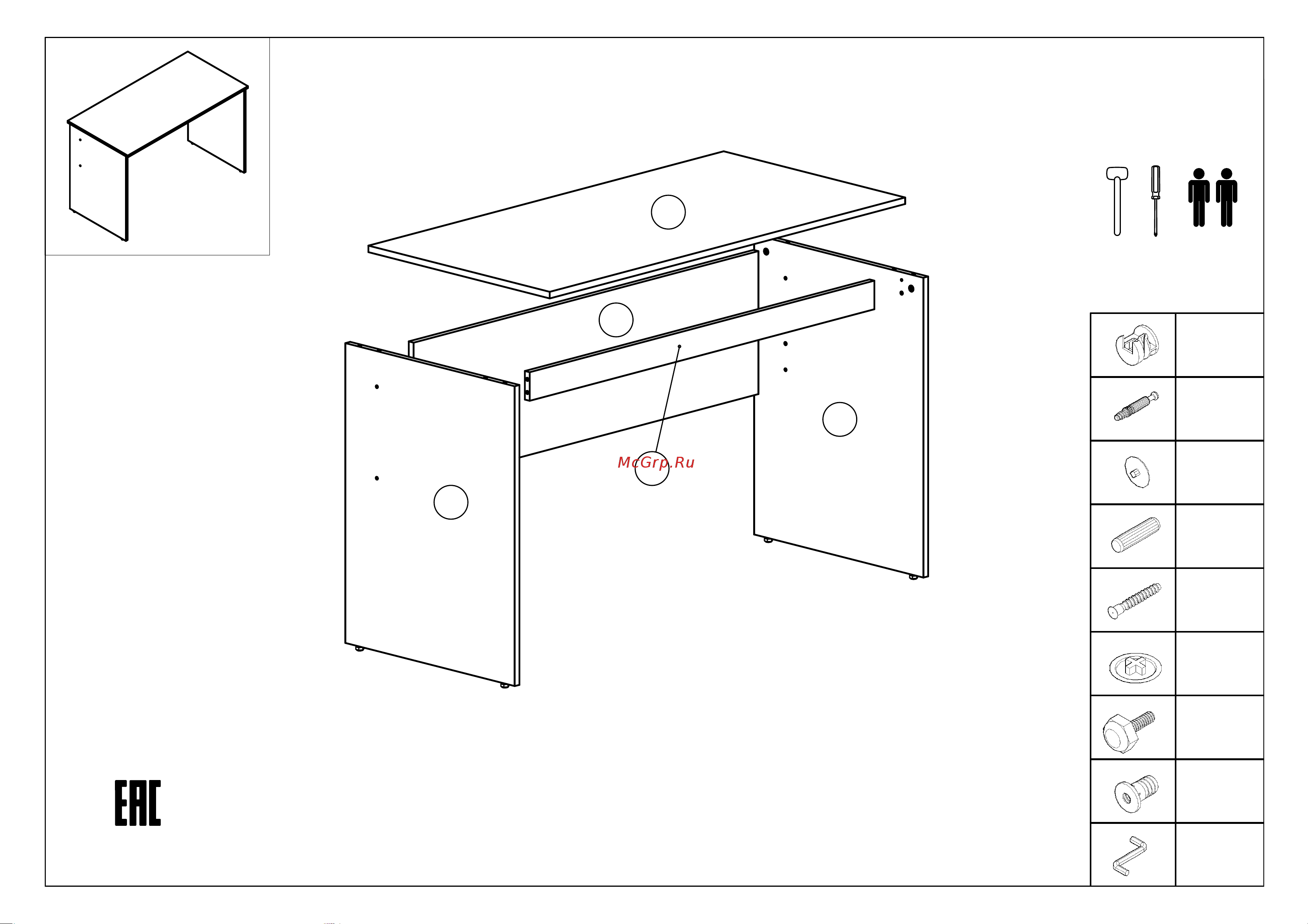 McGrp.Ru

EAC