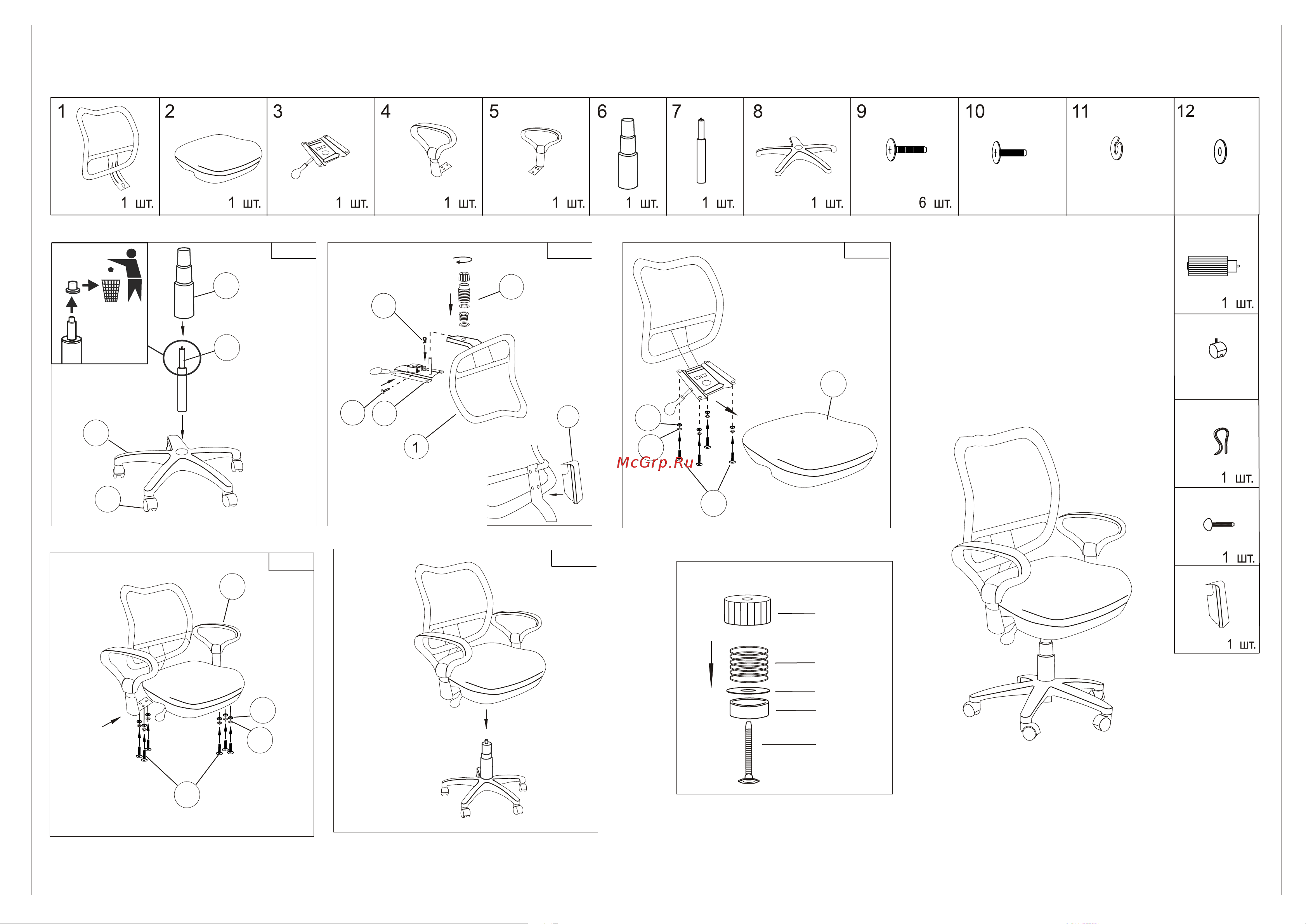 | 1 | 2 | 3 | 4 | 5 | 6 | 7 | 8 | 9 | 10 | 11 | 12 |
|---|---|---|---|---|---|---|---|---|---|---|---|
| 1 шт. | 1 шт. | 1 шт. | 1 шт. | 1 шт. | 1 шт. | 1 шт. | 1 шт. | 6 шт. | | | |

1 шт.

1 шт.

1 шт.

1 шт.

1

McGrp.Ru