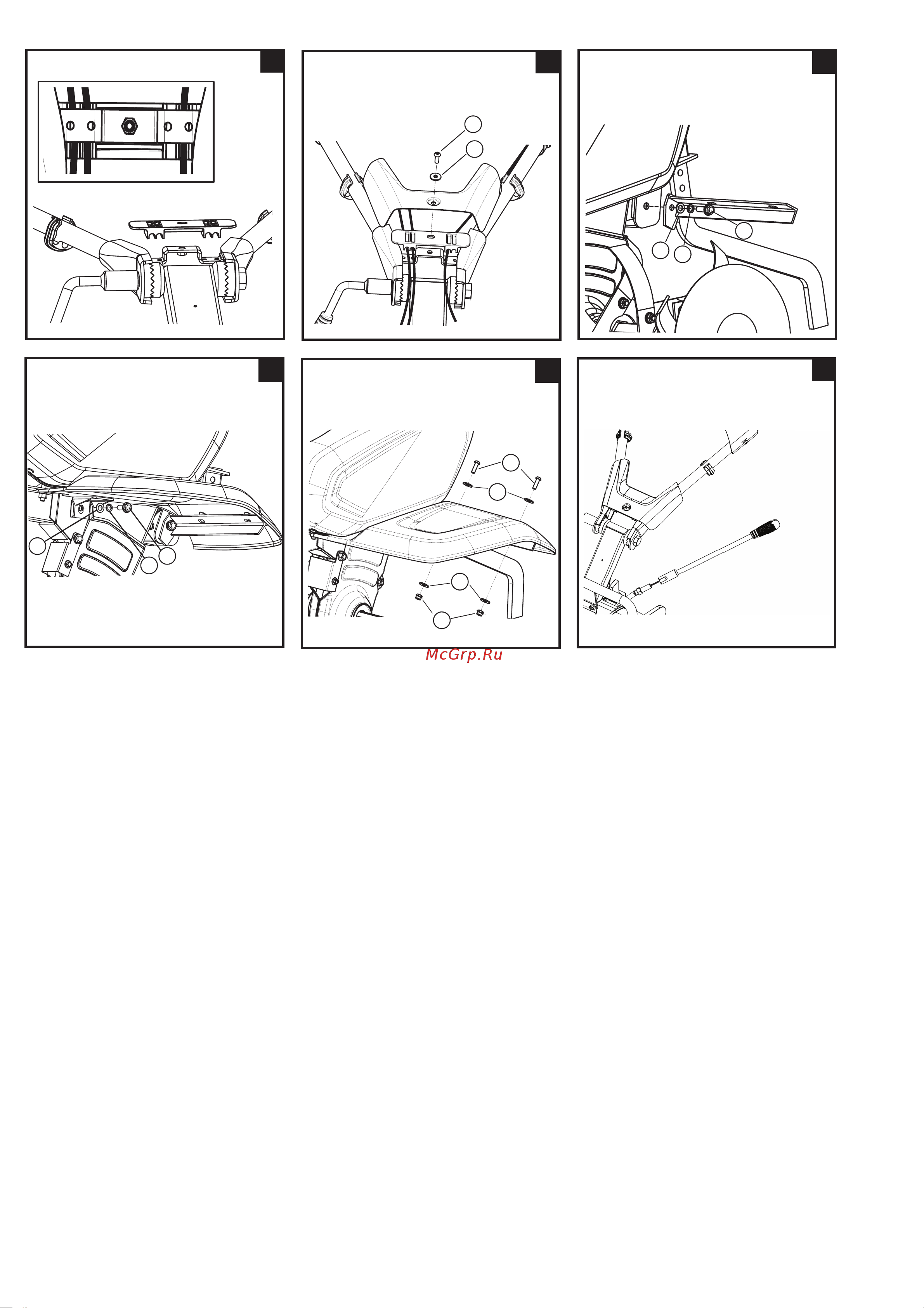 McGrp.Ru