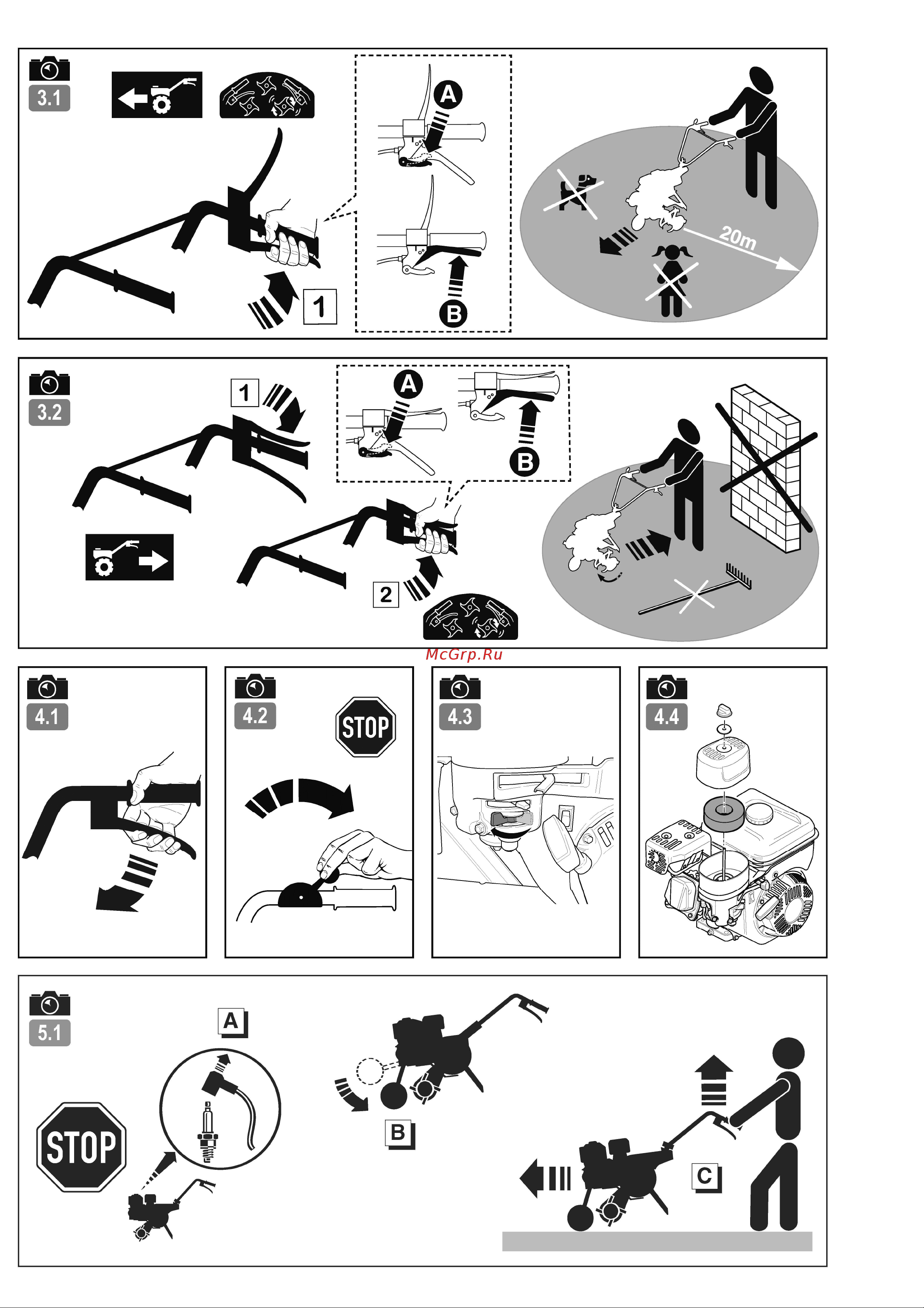 3.1

A

B

1

20m

3.2

1

A

B

2

McGrp.Ru

4.1

4.2

STOP

4.3

4.4

5.1

A

STOP

B

C