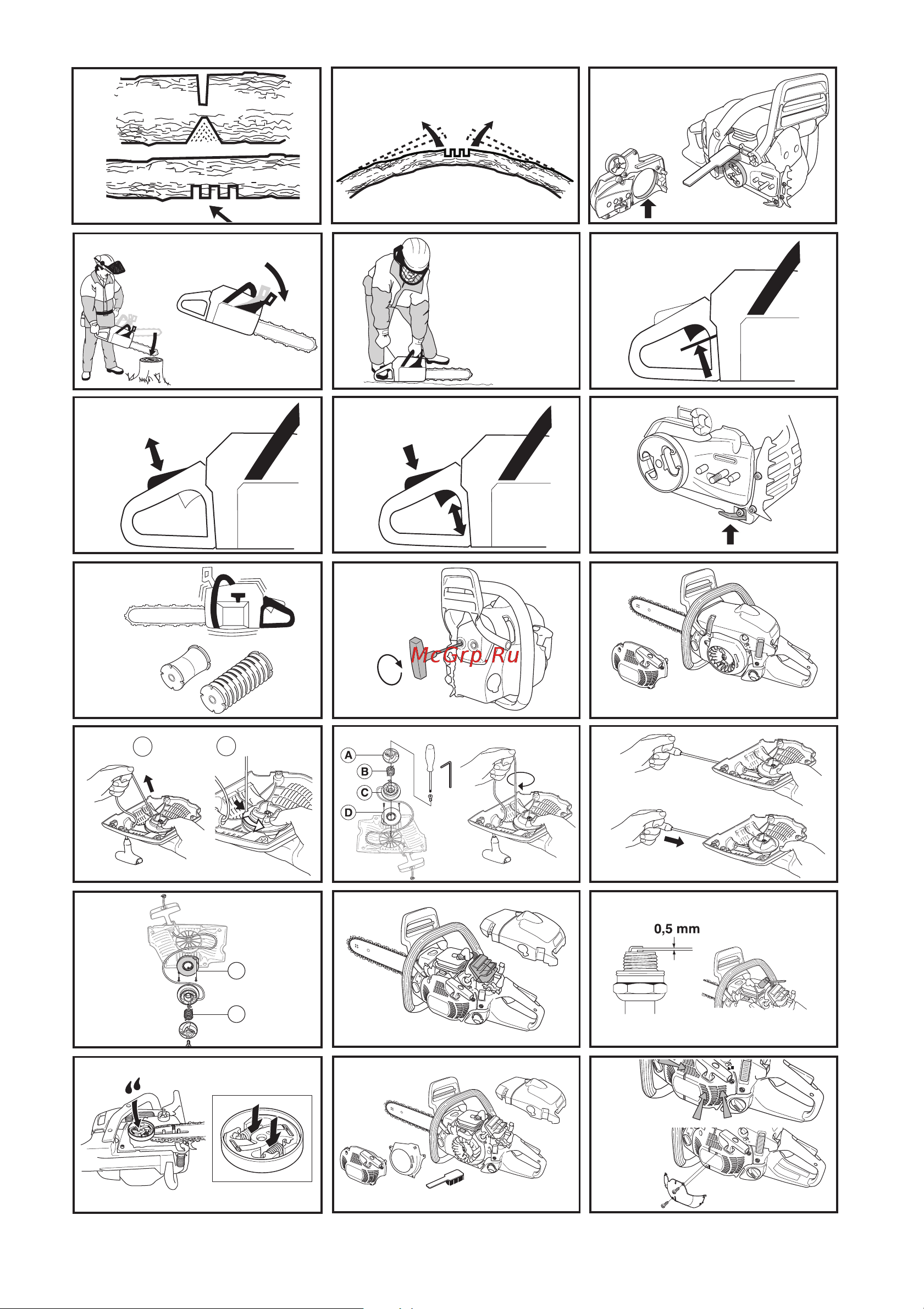 McGrp.Ru

A
B
C
D

0,5 mm