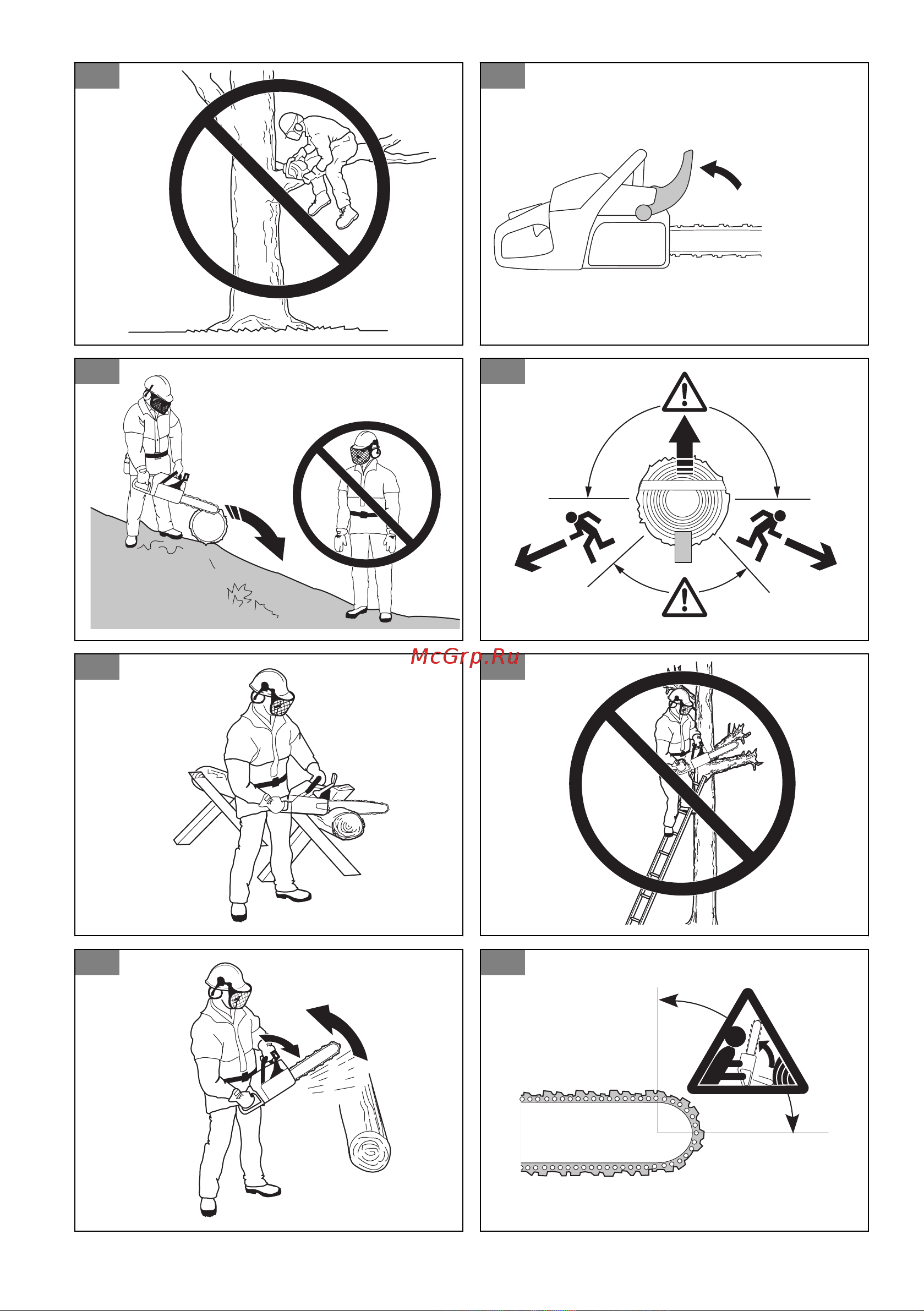 McGrp.Ru