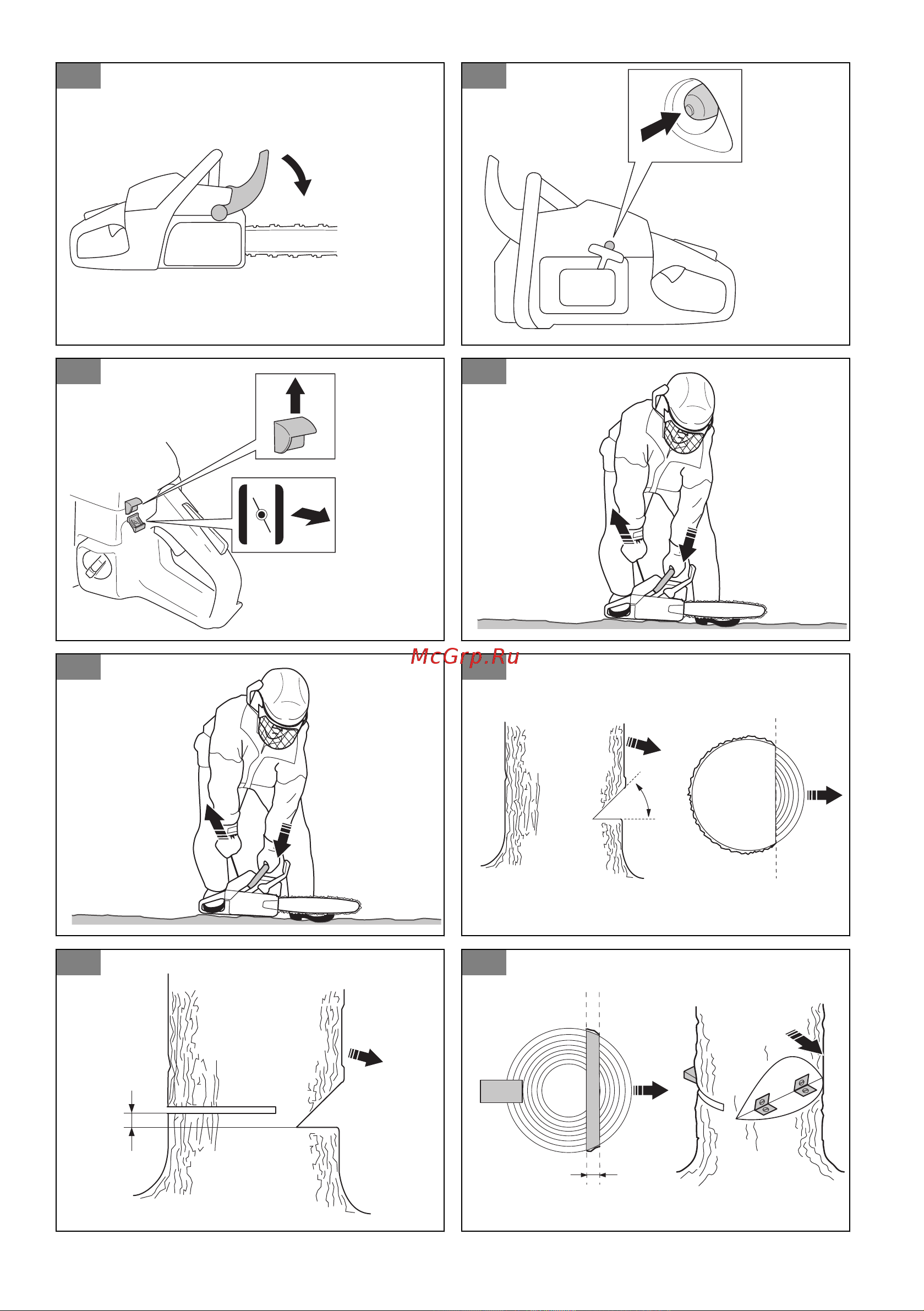 McGrp.Ru