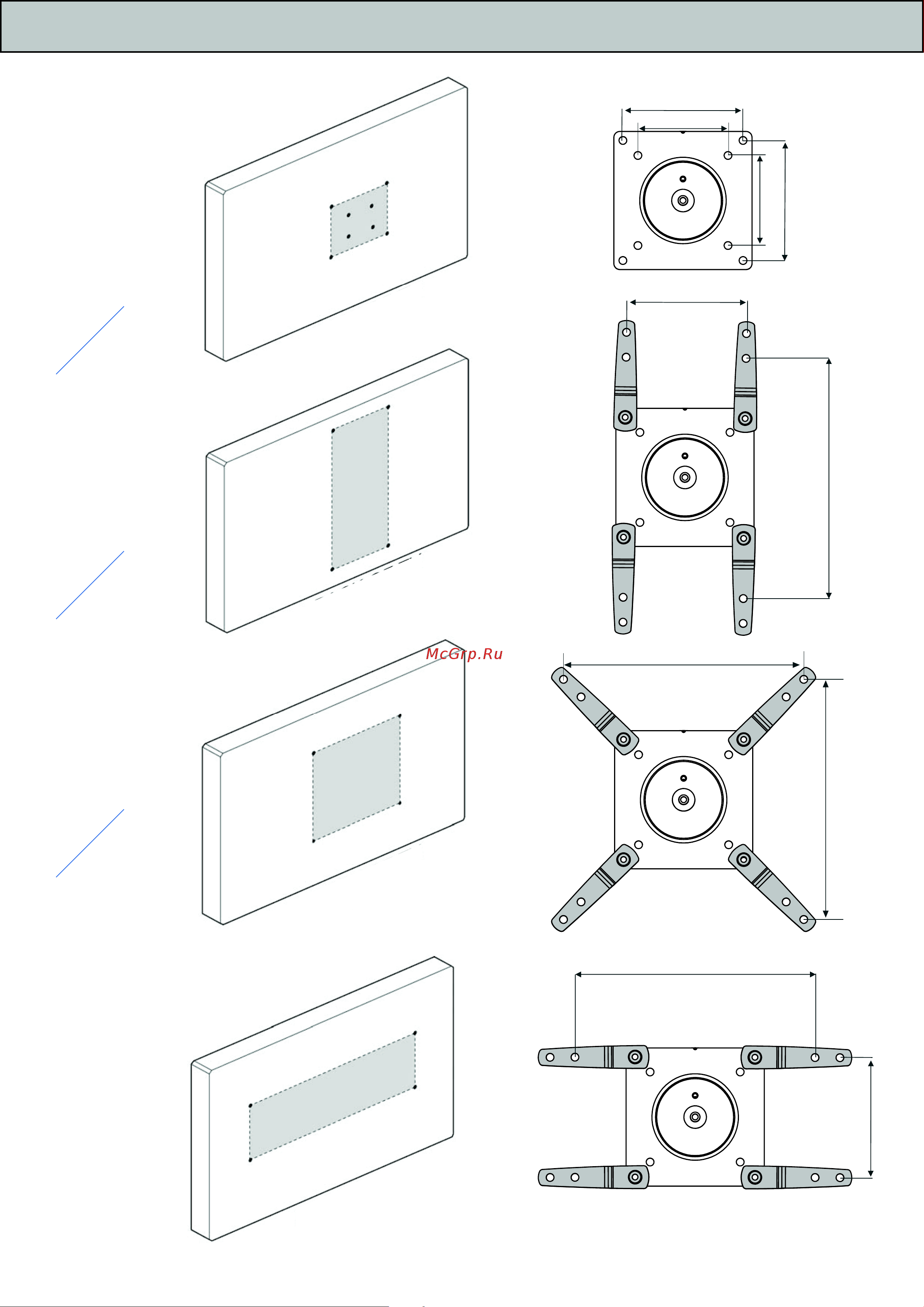 McGrp.Ru