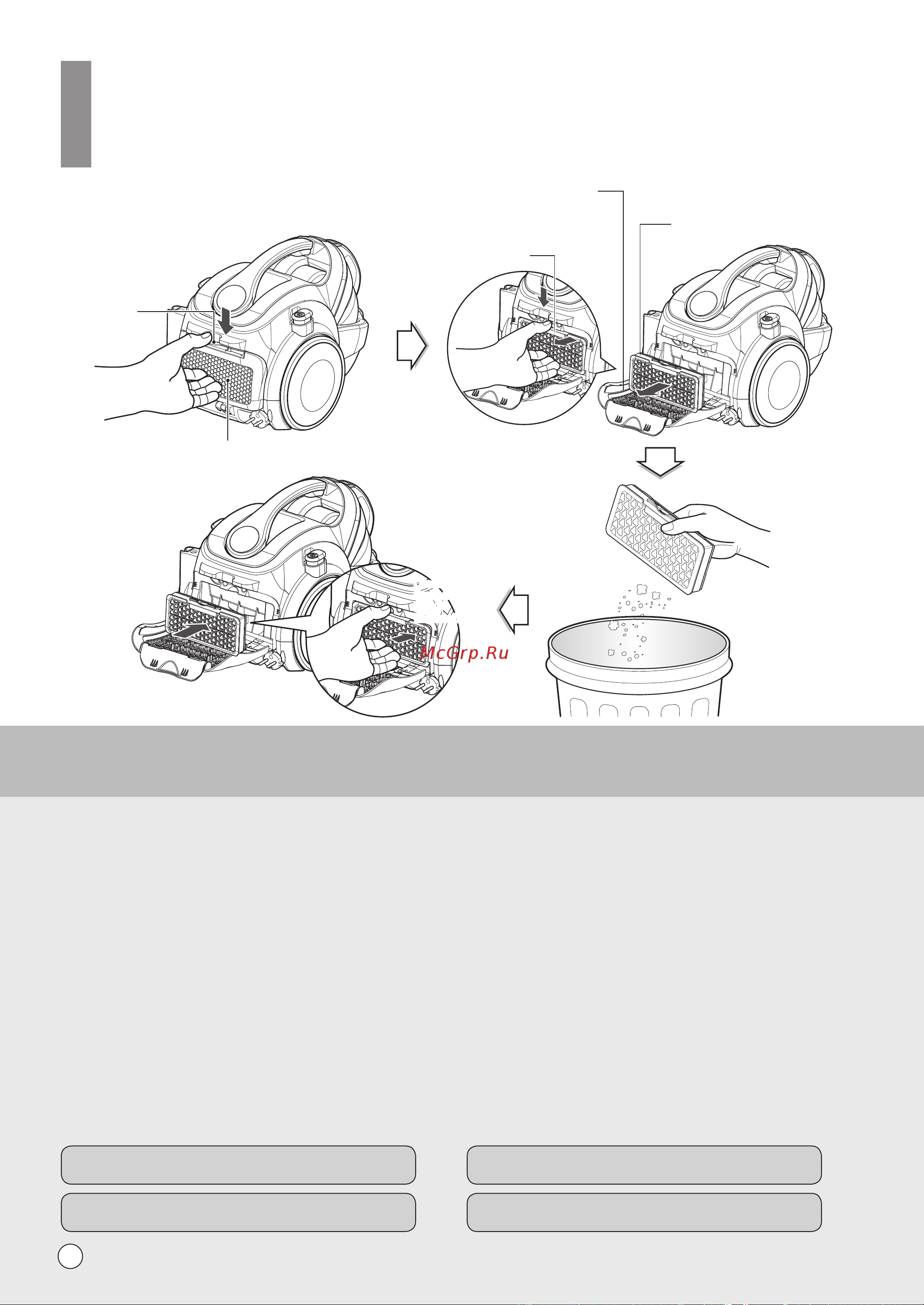 McGrp.Ru