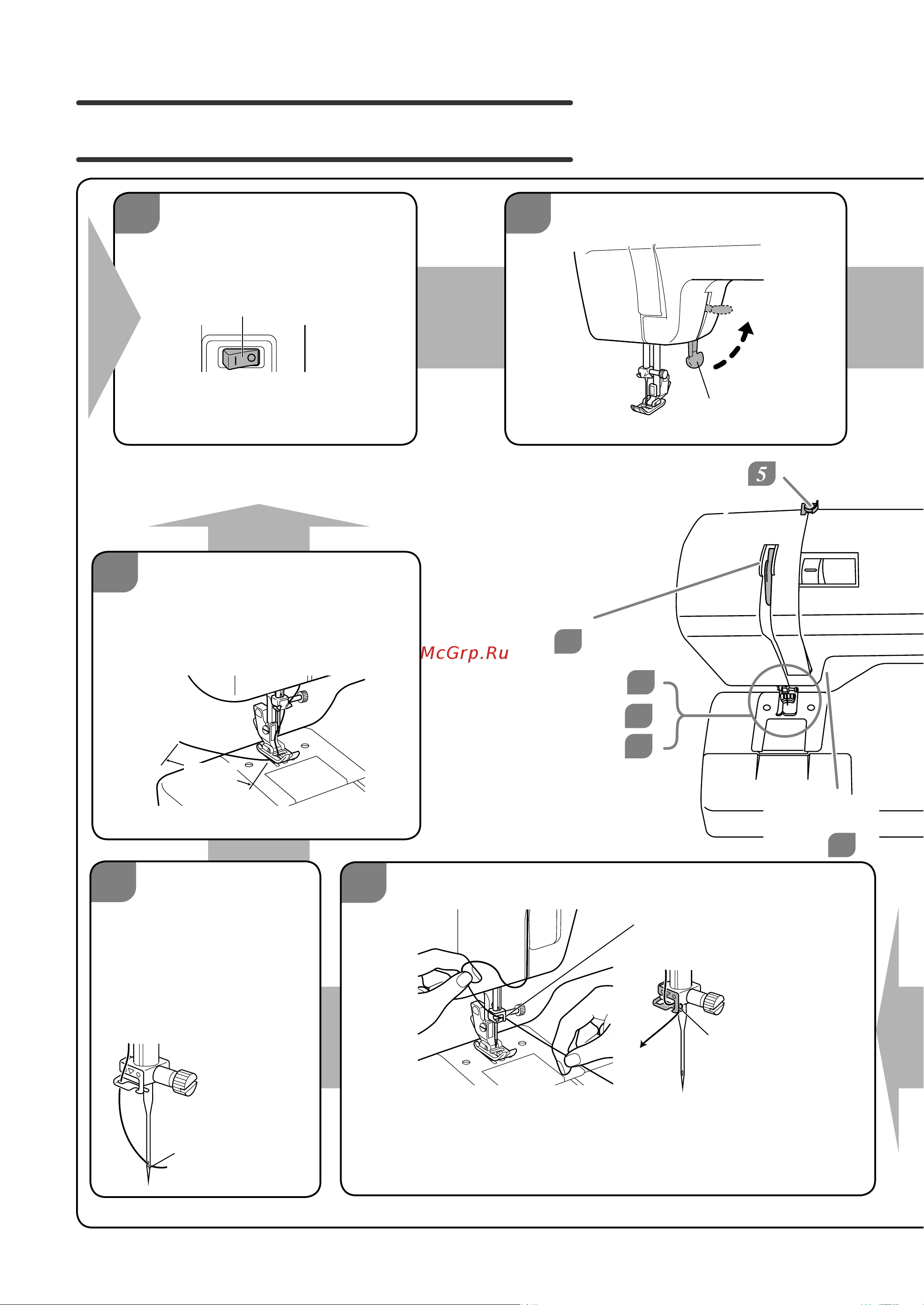 5

McGrp.Ru