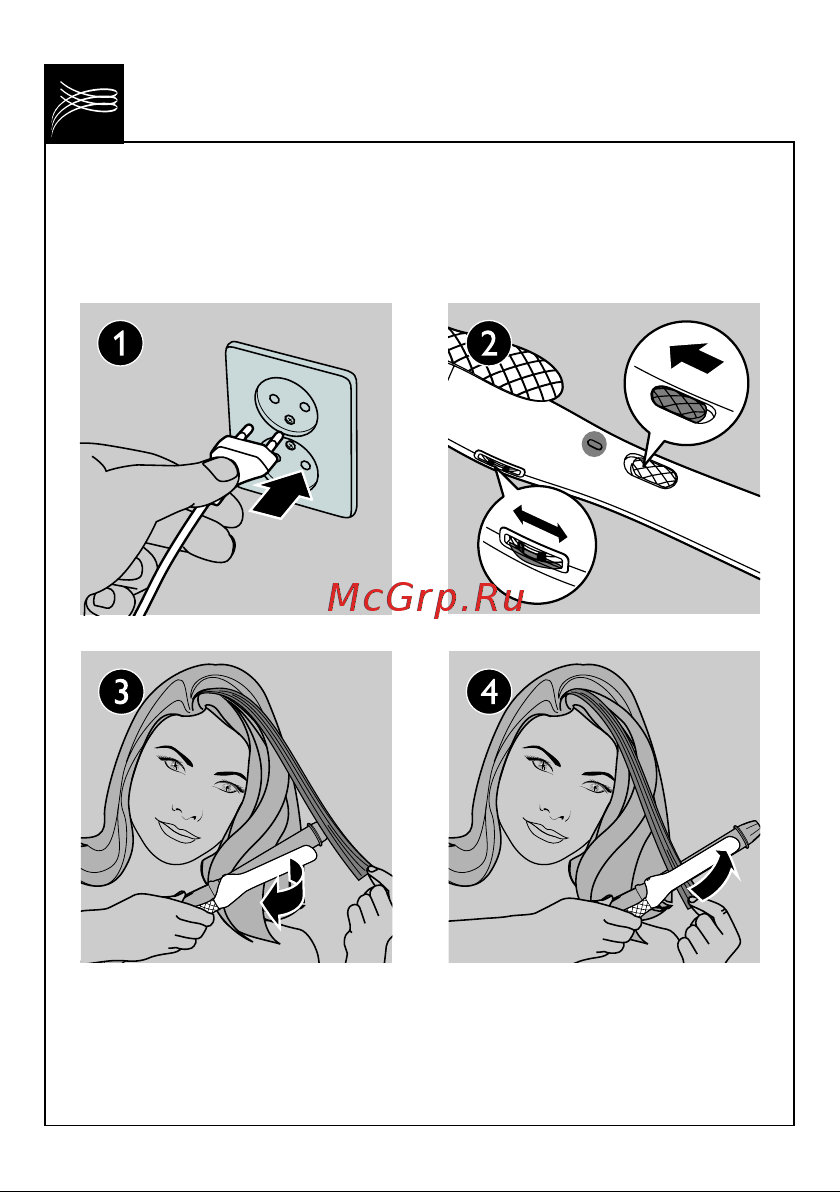 1

2

McGrp.Ru

3

4