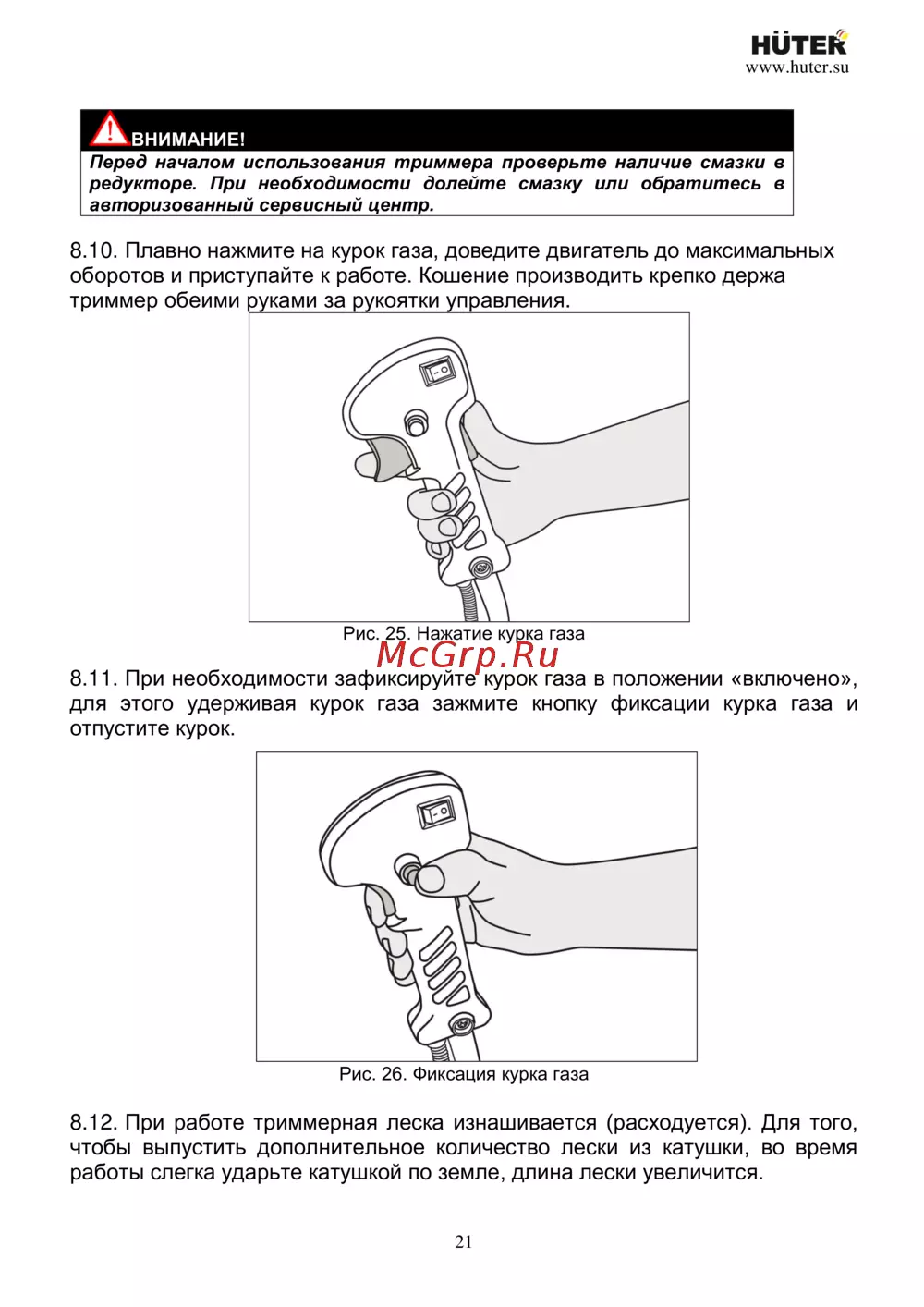 HÜTER
www.huter.su

ВНИМАНИЕ!
Перед началом использования триммера проверьте наличие смазки в редукторе. При необходимости долейте смазку или обратитесь в авторизованный сервисный центр.

8.10. Плавно нажмите на курок газа, доведите двигатель до максимальных оборотов и приступайте к работе. Кошение производить крепко держа триммер обеими руками за рукоятки управления.

Рис. 25. Нажатие курка газа

McGrp.Ru

8.11. При необходимости зафиксируйте курок газа в положении «включено», для этого удерживая курок газа зажмите кнопку фиксации курка газа и отпустите курок.

Рис. 26. Фиксация курка газа

8.12. При работе триммерная леска изнашивается (расходуется). Для того, чтобы выпустить дополнительное количество лески из катушки, во время работы слегка ударьте катушкой по земле, длина лески увеличится.

21