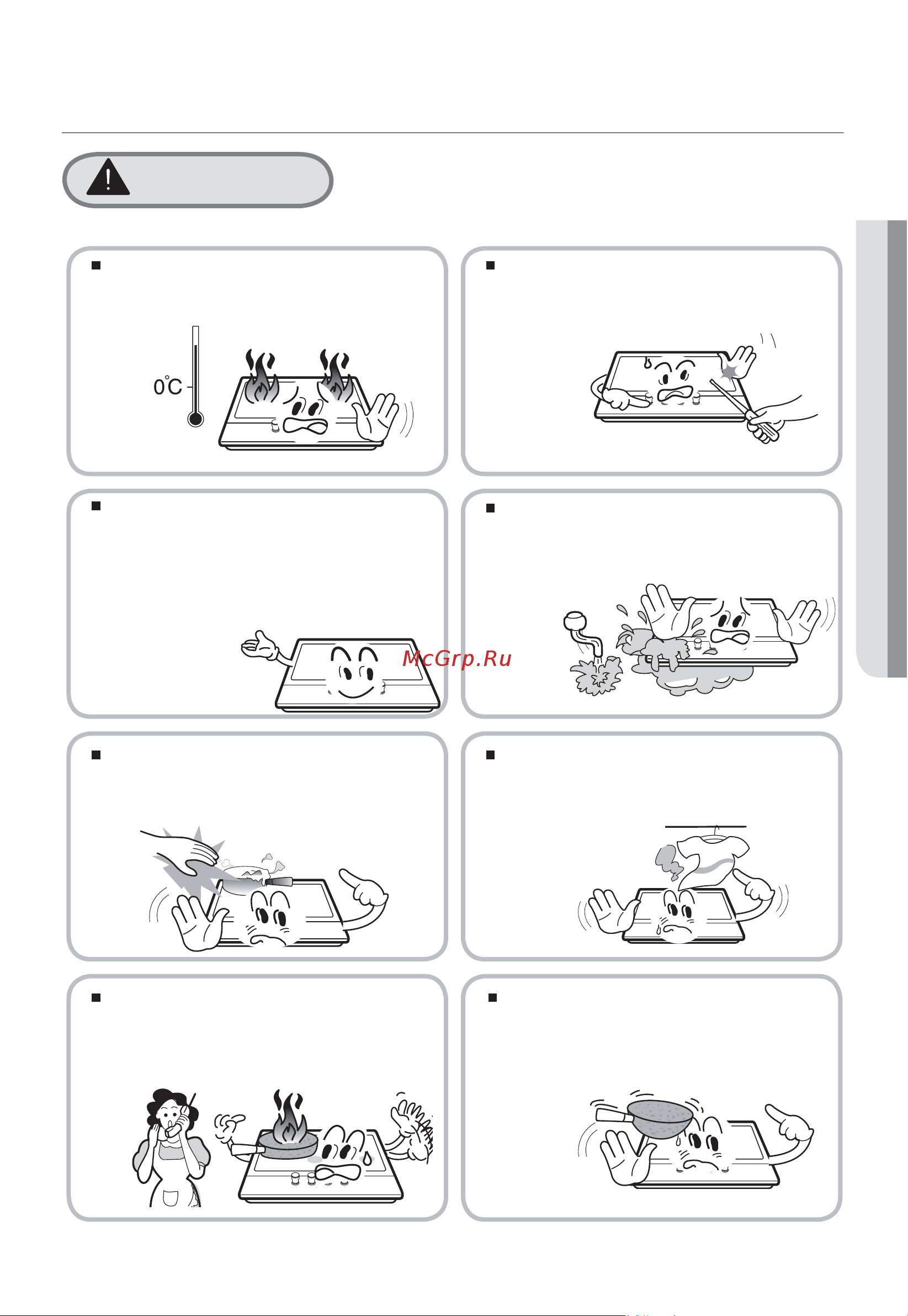 0°C

McGrp.Ru