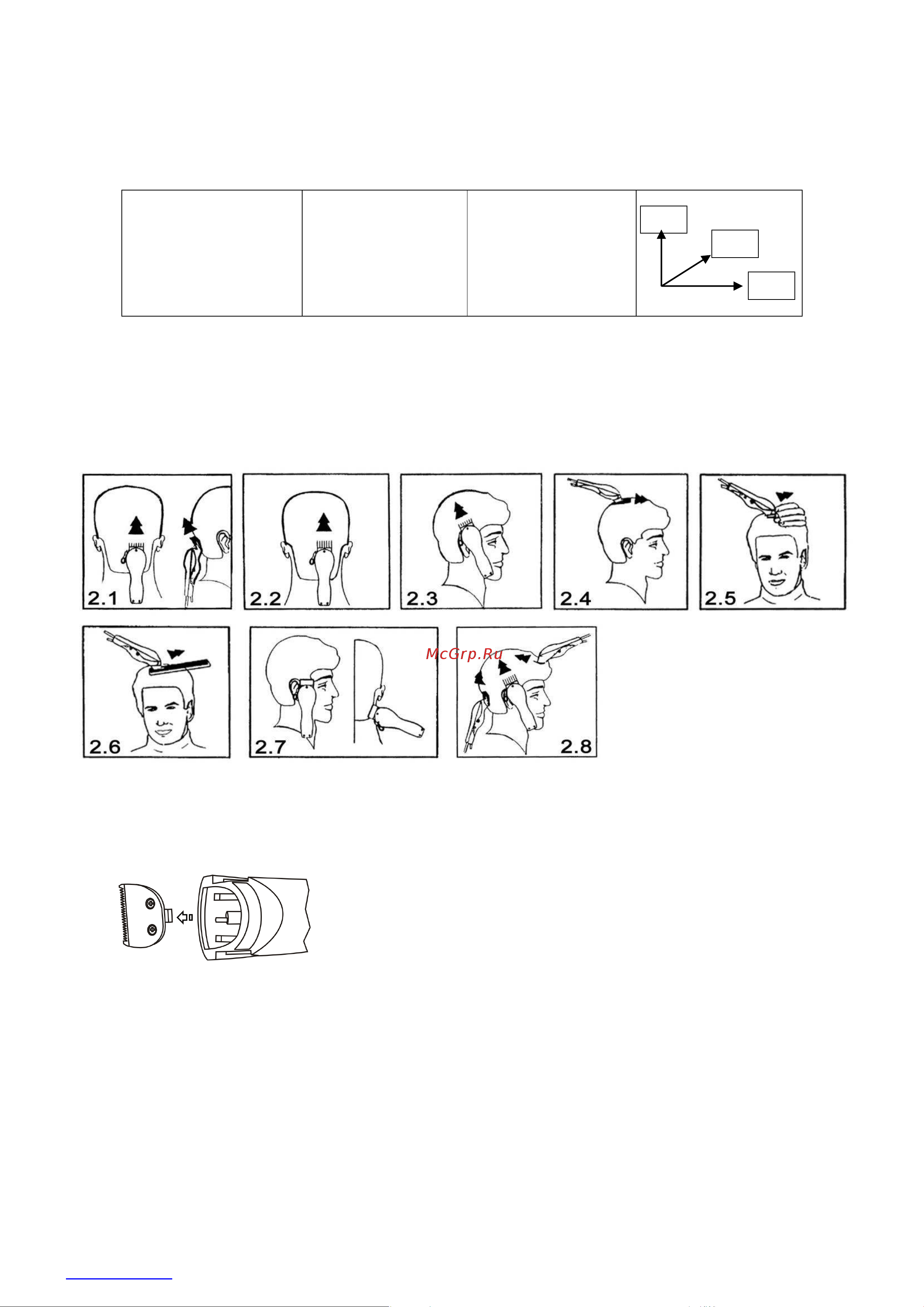 2.1
2.2
2.3
2.4
2.5
2.6
2.7
McGrp.Ru
2.8