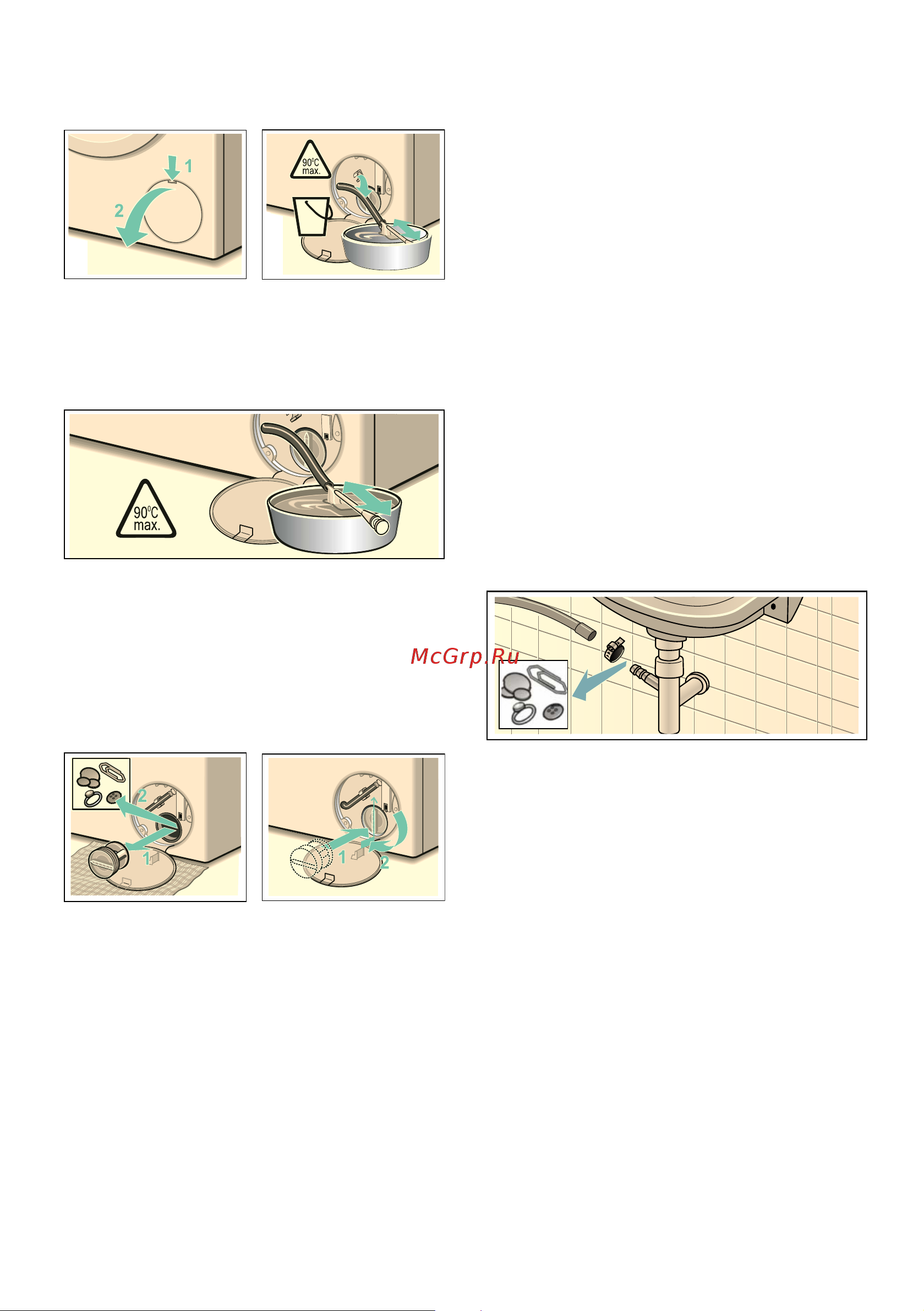 1
2

90°C max.

90°C max.

McGrp.Ru

2
1

1
2