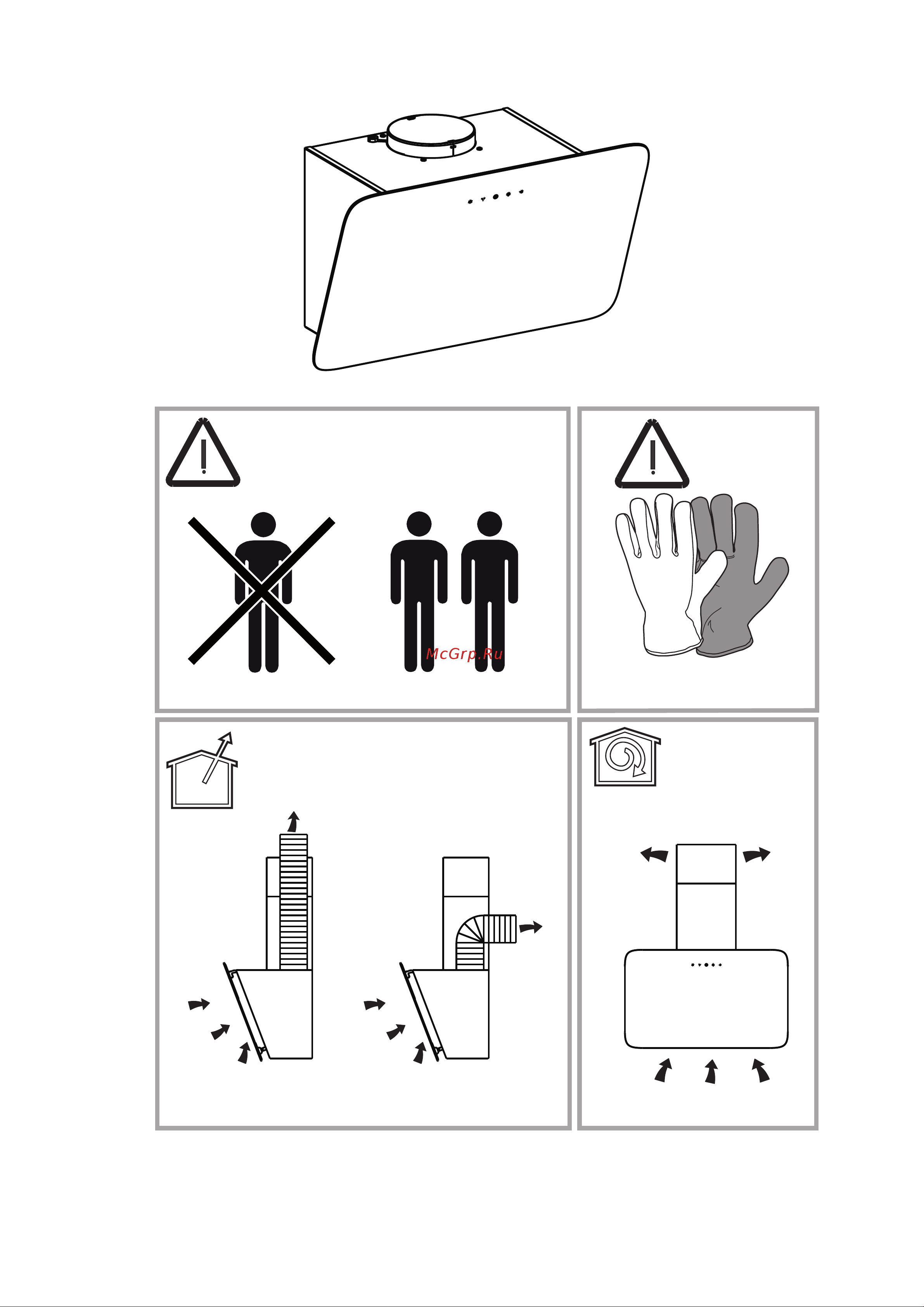 McGrp.Ru