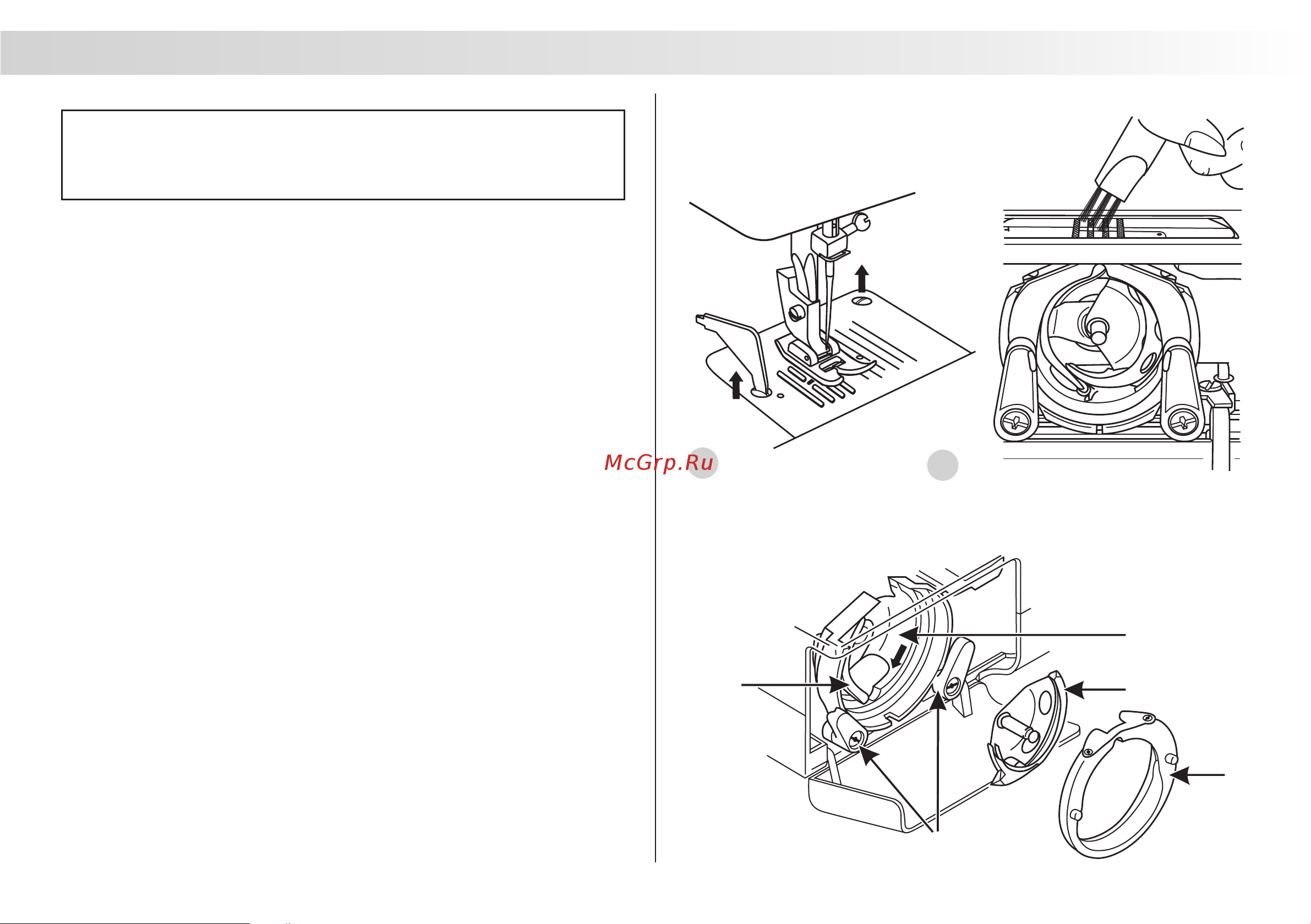 McGrp.Ru