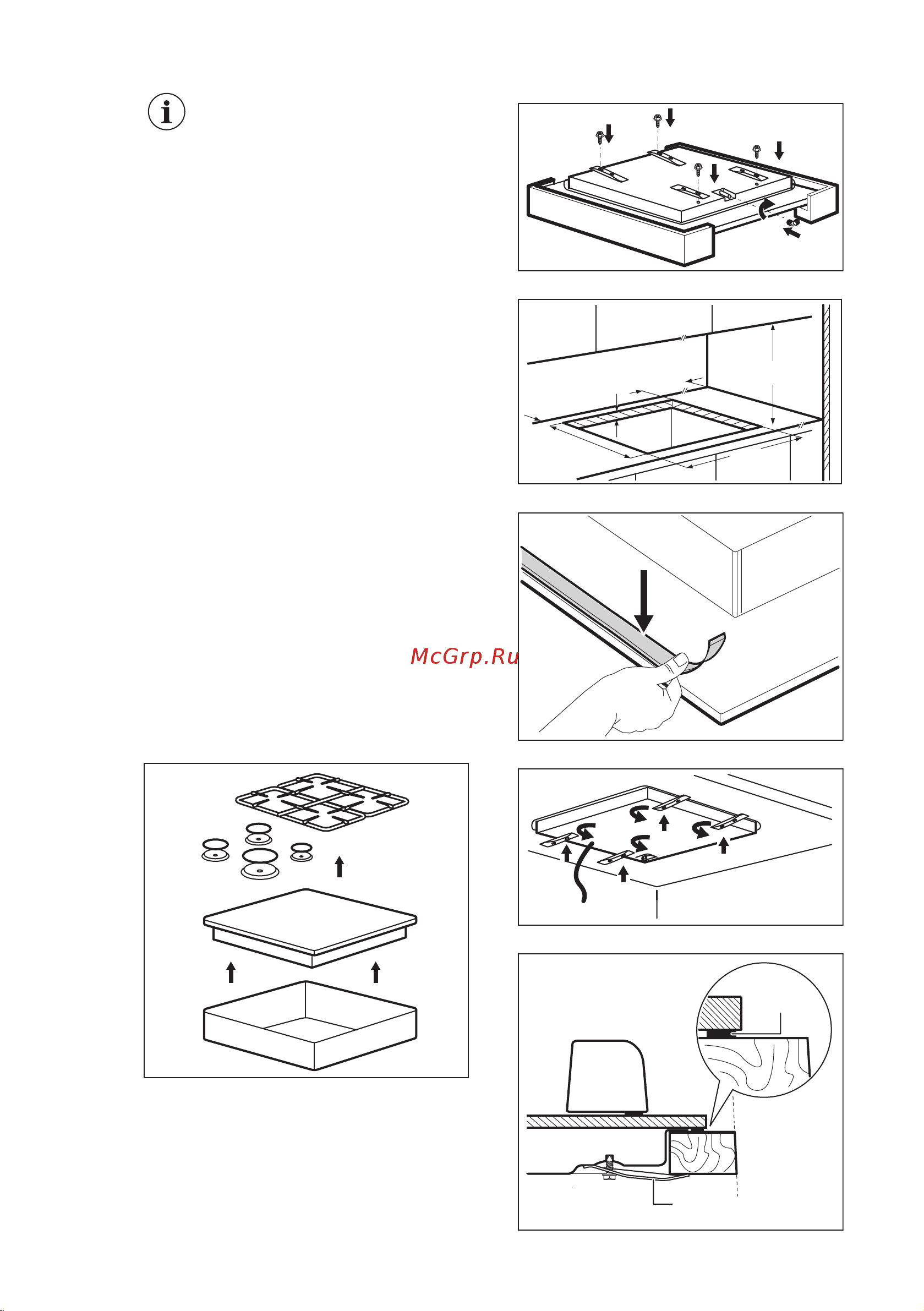 McGrp.Ru