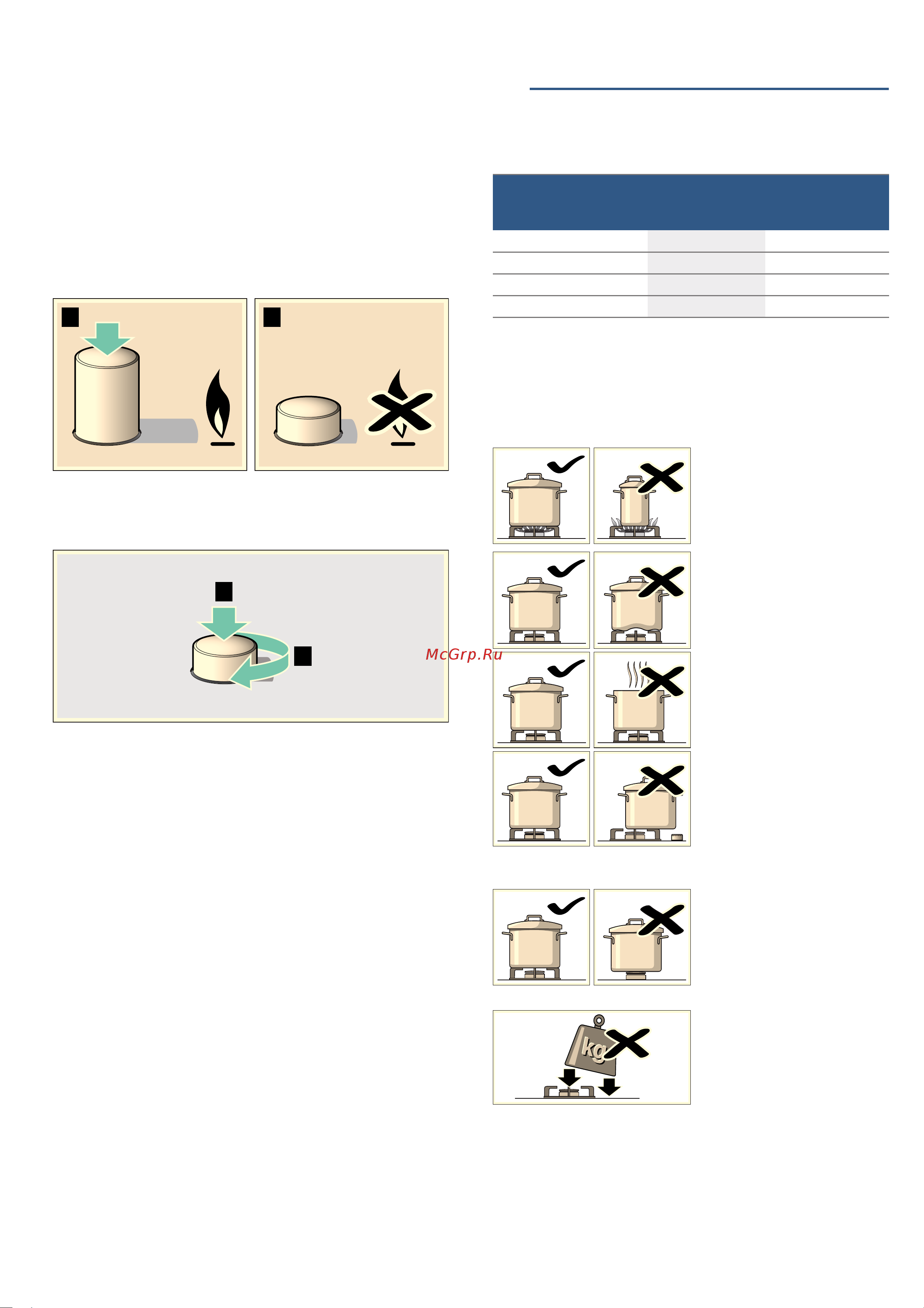 McGrp.Ru

kg