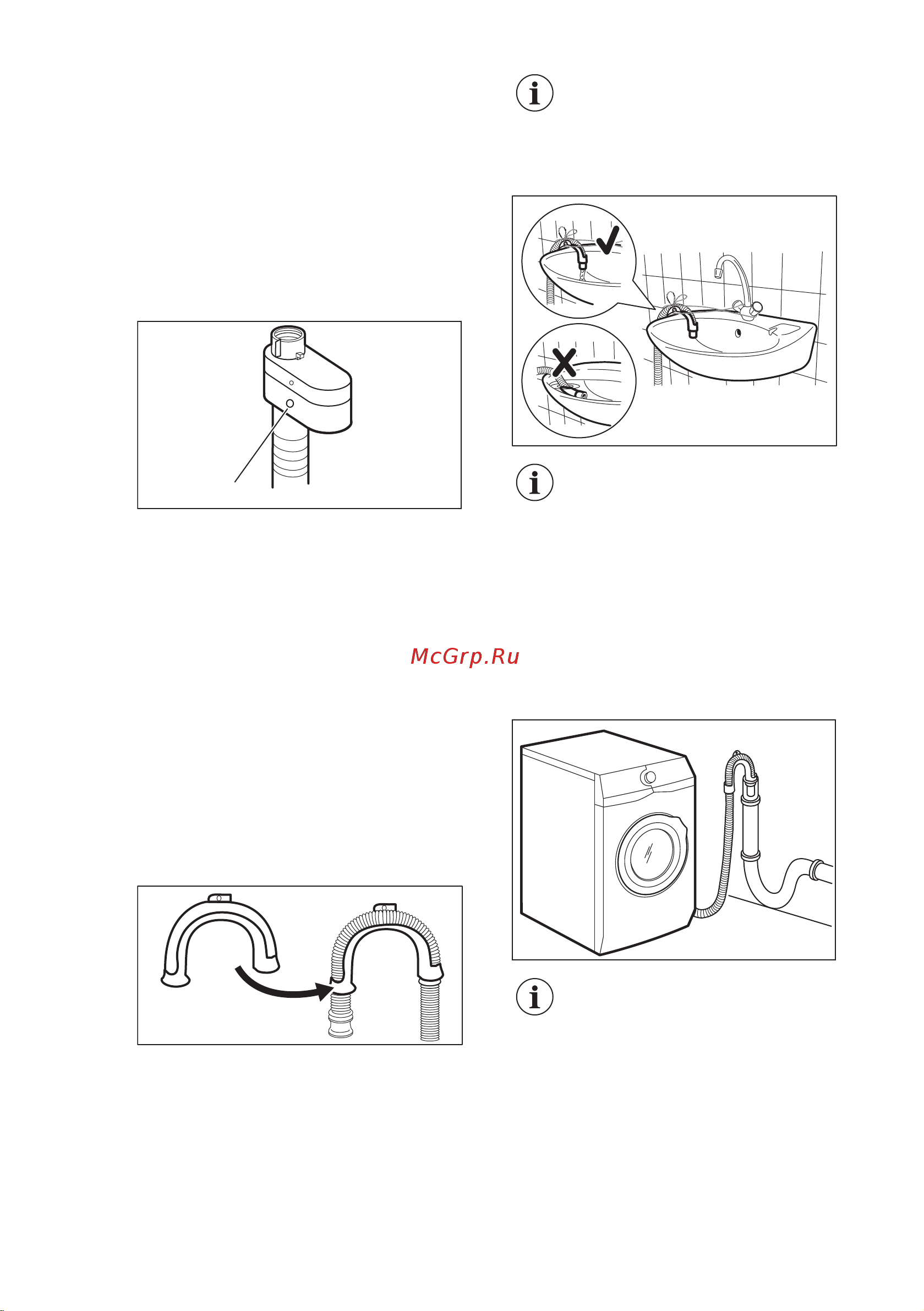 McGrp.Ru