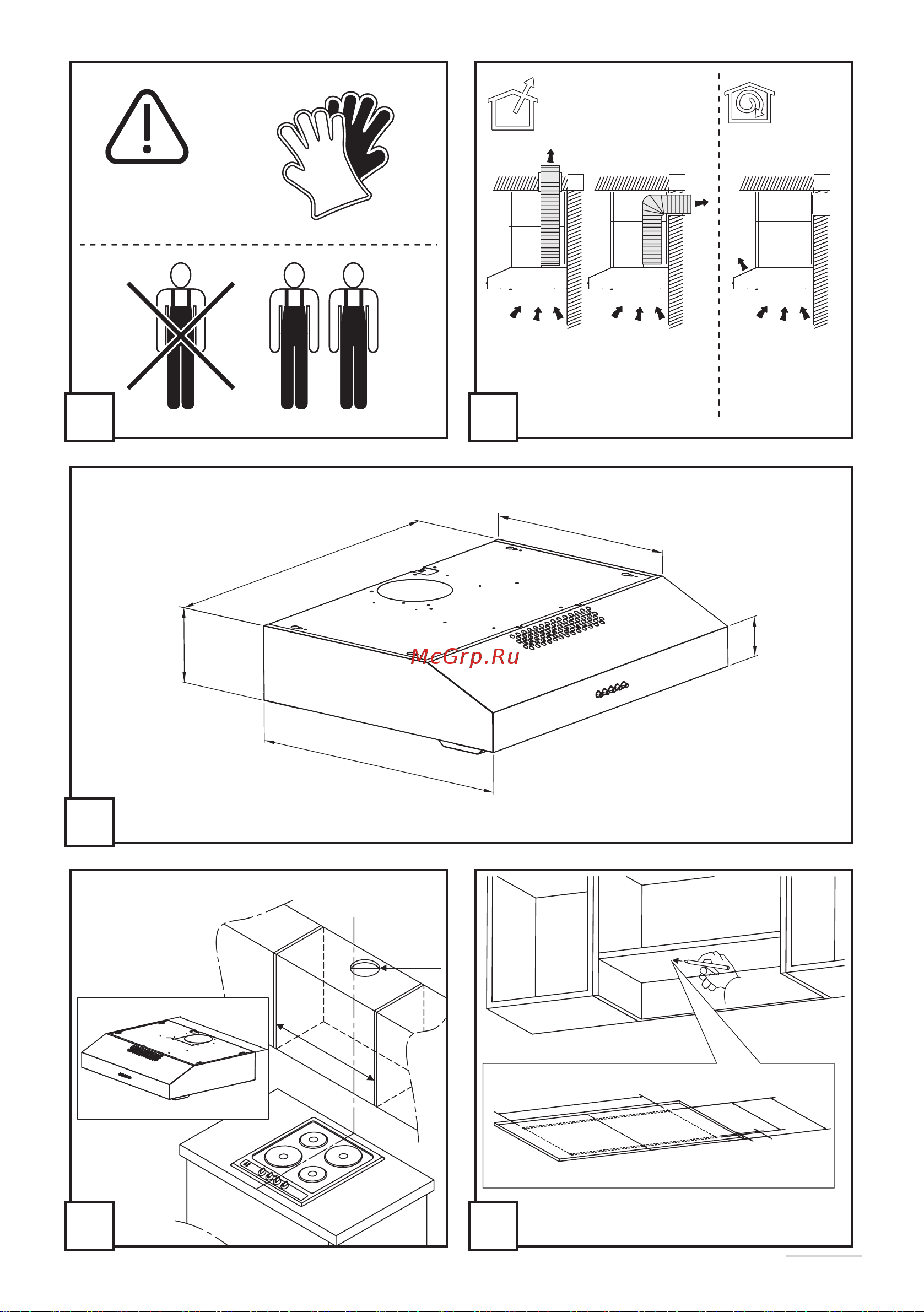 McGrp.Ru