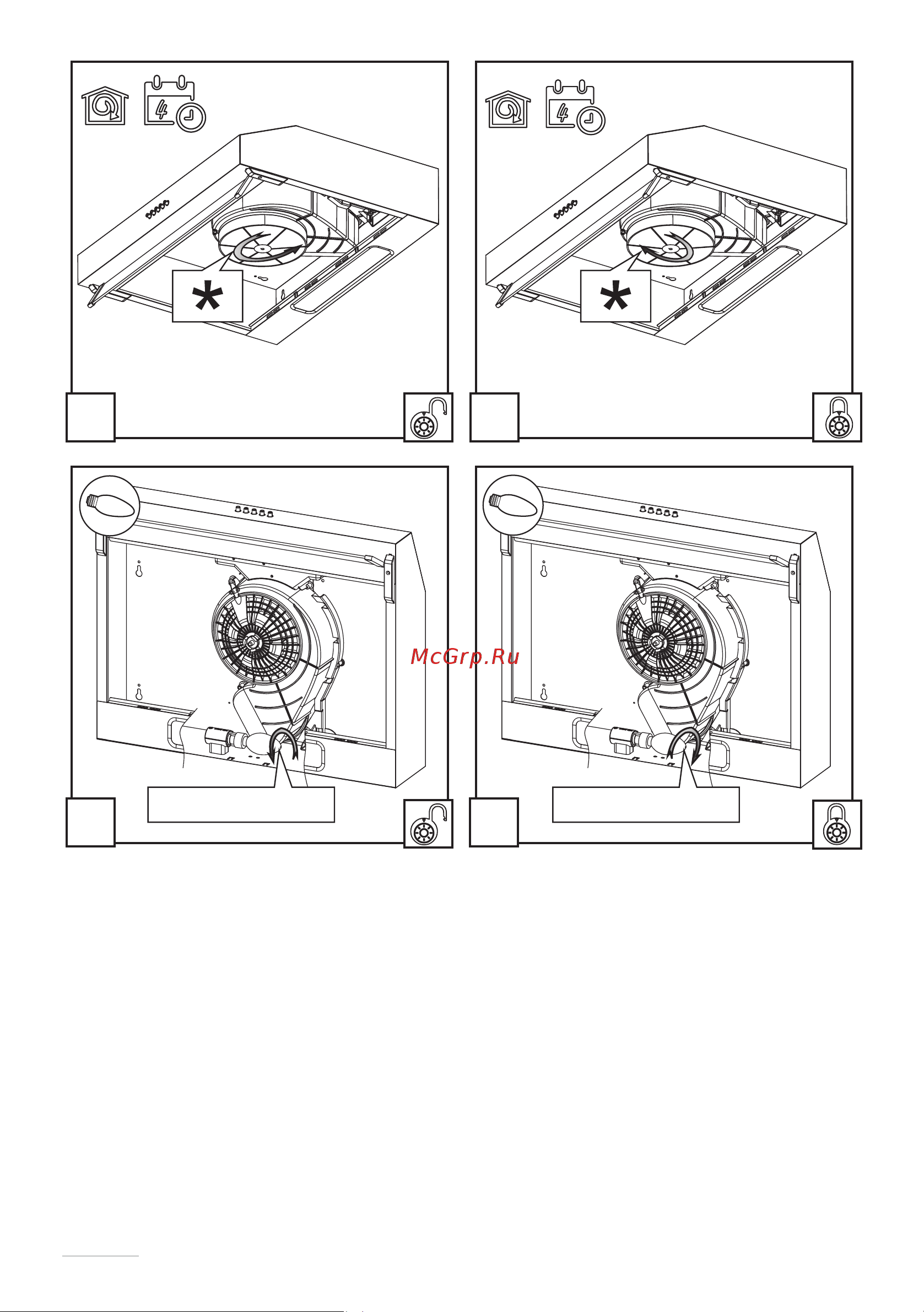 4

*

4

*

McGrp.Ru