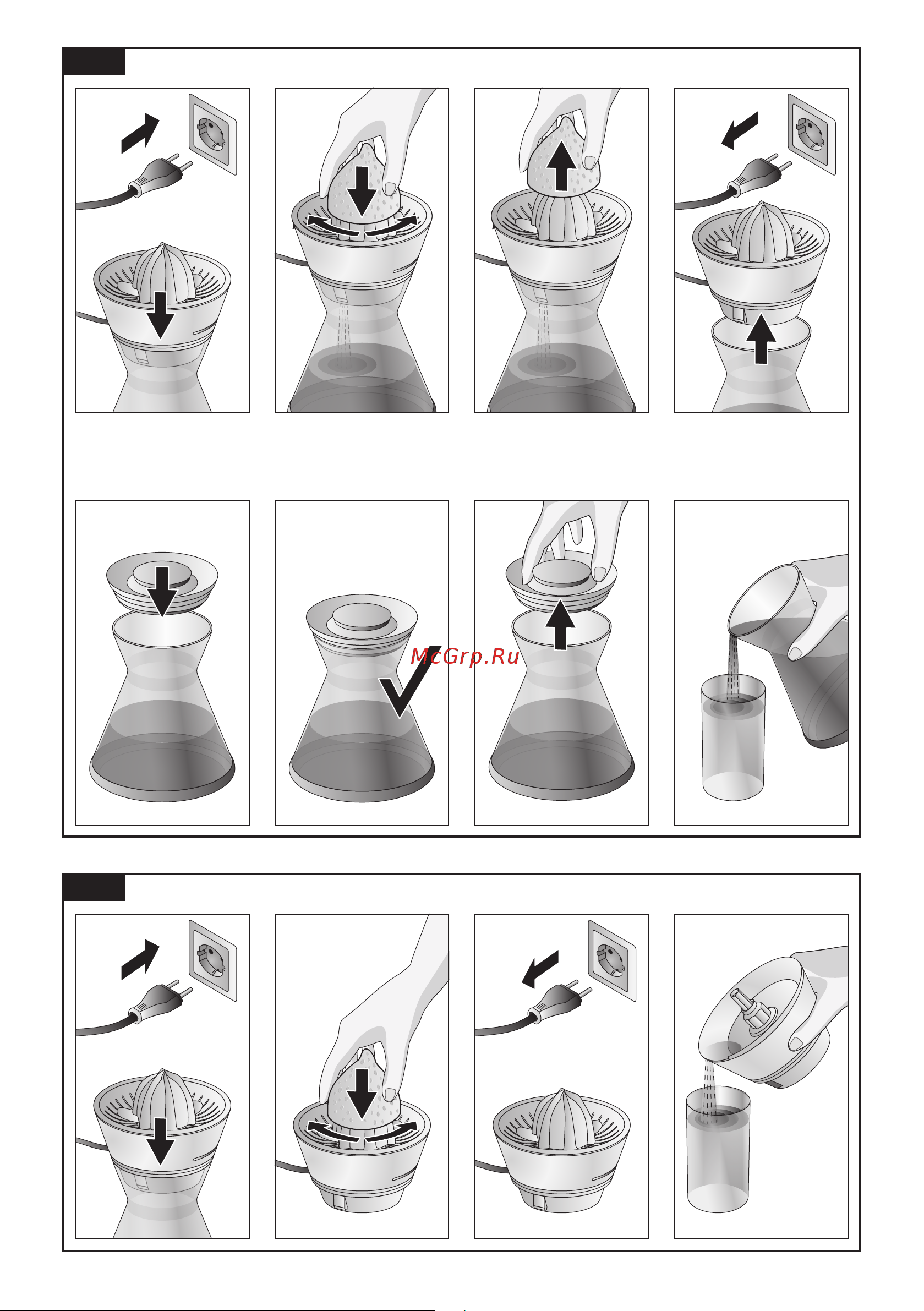 McGrp.Ru