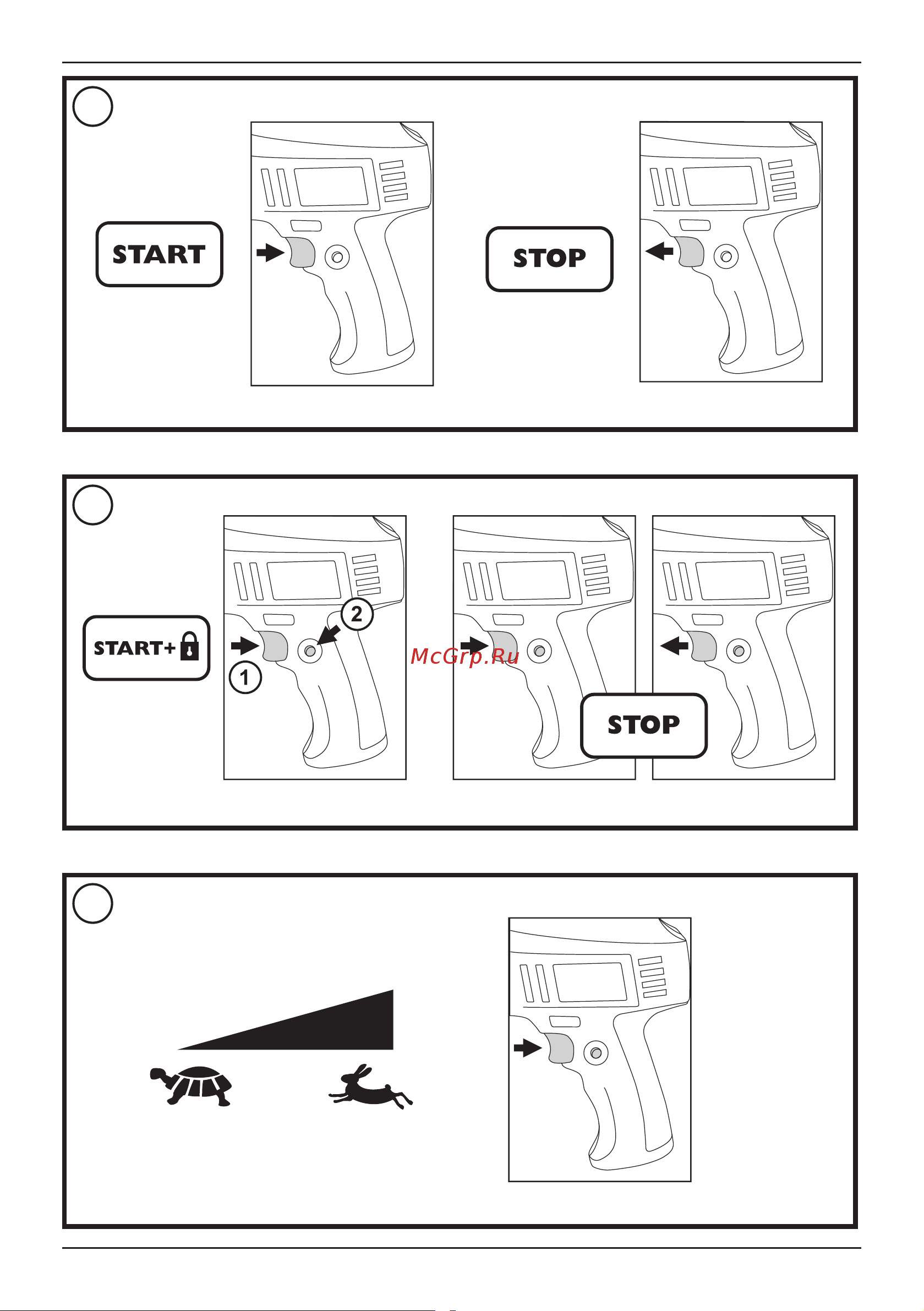 START

STOP

START+

2

1

McGrp.Ru

STOP