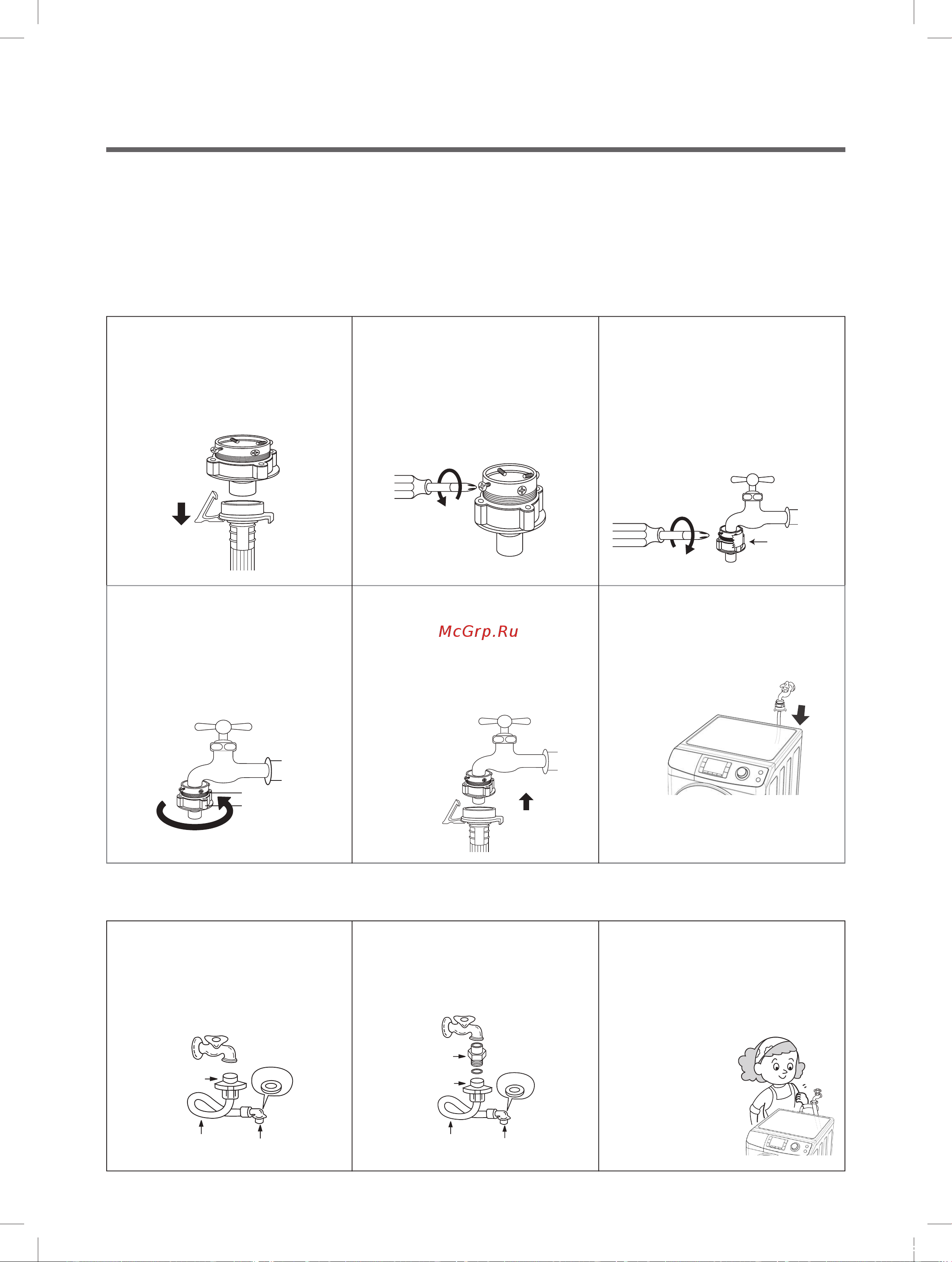 McGrp.Ru