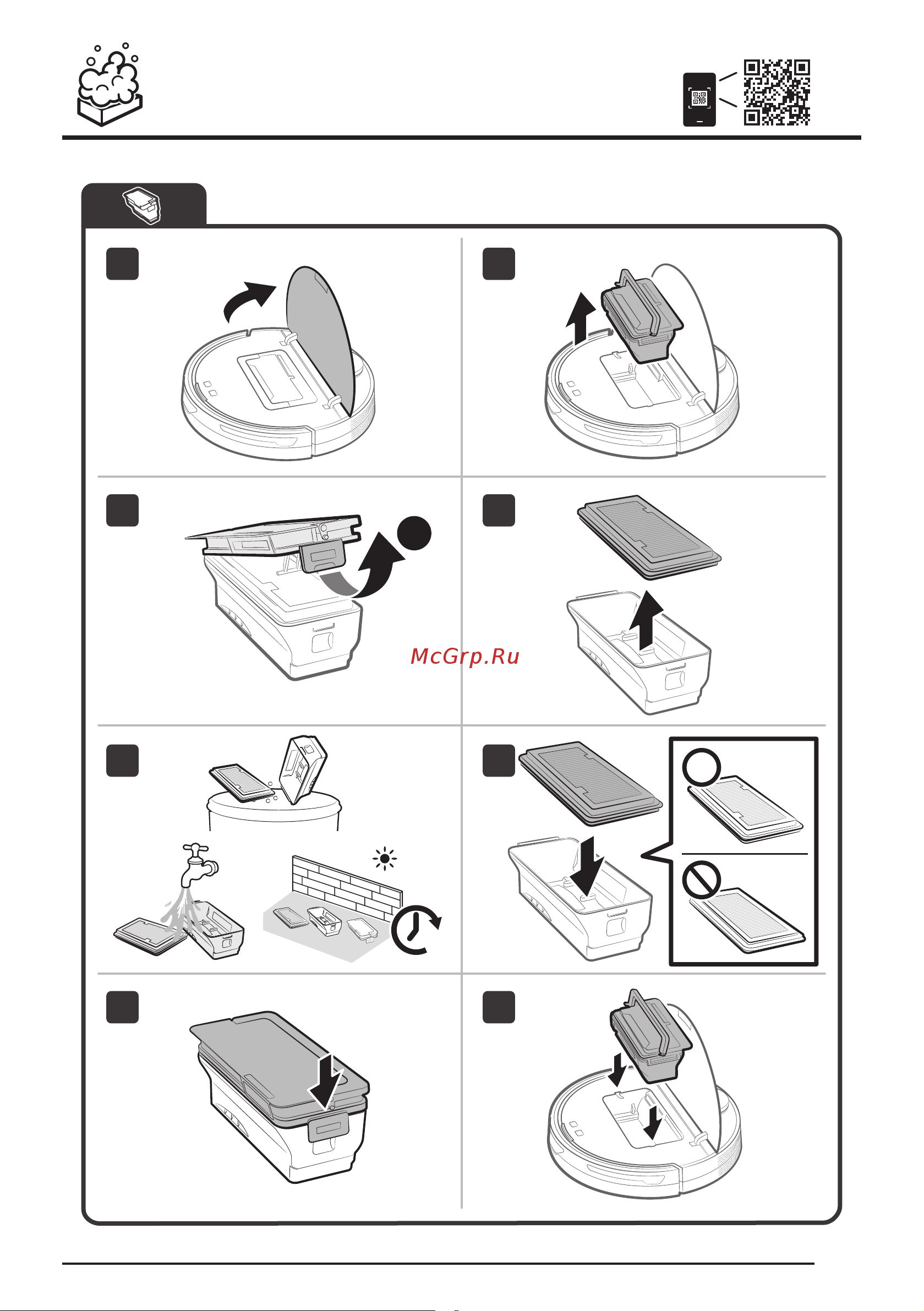 McGrp.Ru